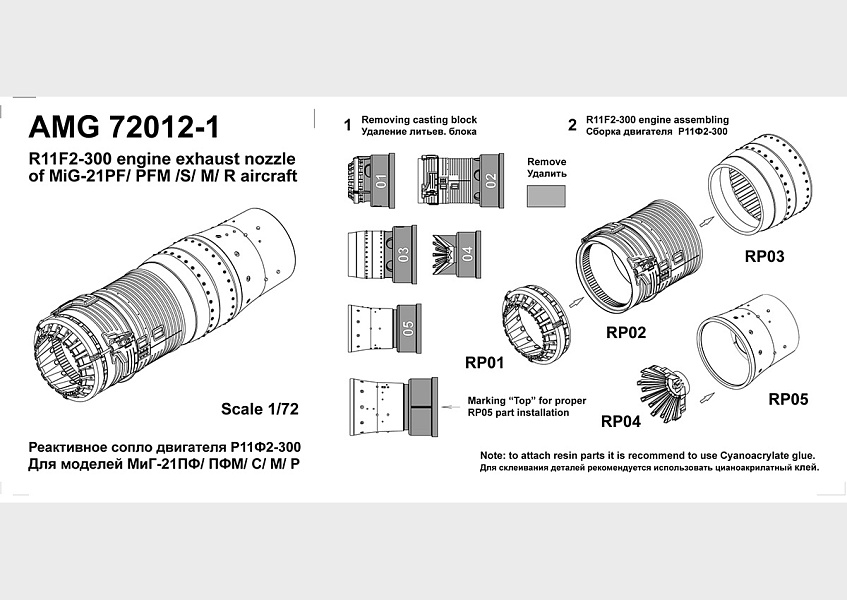 AMG 72012-1

R11F2-300 engine exhaust nozzle of MiG-21PF/ PFM /S/ M/ R aircraft

Scale 1/72

Реактивное сопло двигателя Р11Ф2-300
Для моделей МиГ-21ПФ/ ПФМ/ С/ М/ Р

1 Removing casting block
Удаление литьев. блока

01

02

Remove
Удалить

03

04

05

Marking "Top" for proper RP05 part installation

2 R11F2-300 engine assembling
Сборка двигателя Р11Ф2-300

RP03

RP02

RP01

RP04

RP05

Note: to attach resin parts it is recommend to use Cyanoacrylate glue.
Для склеивания деталей рекомендуется использовать цианоакрилатный клей.