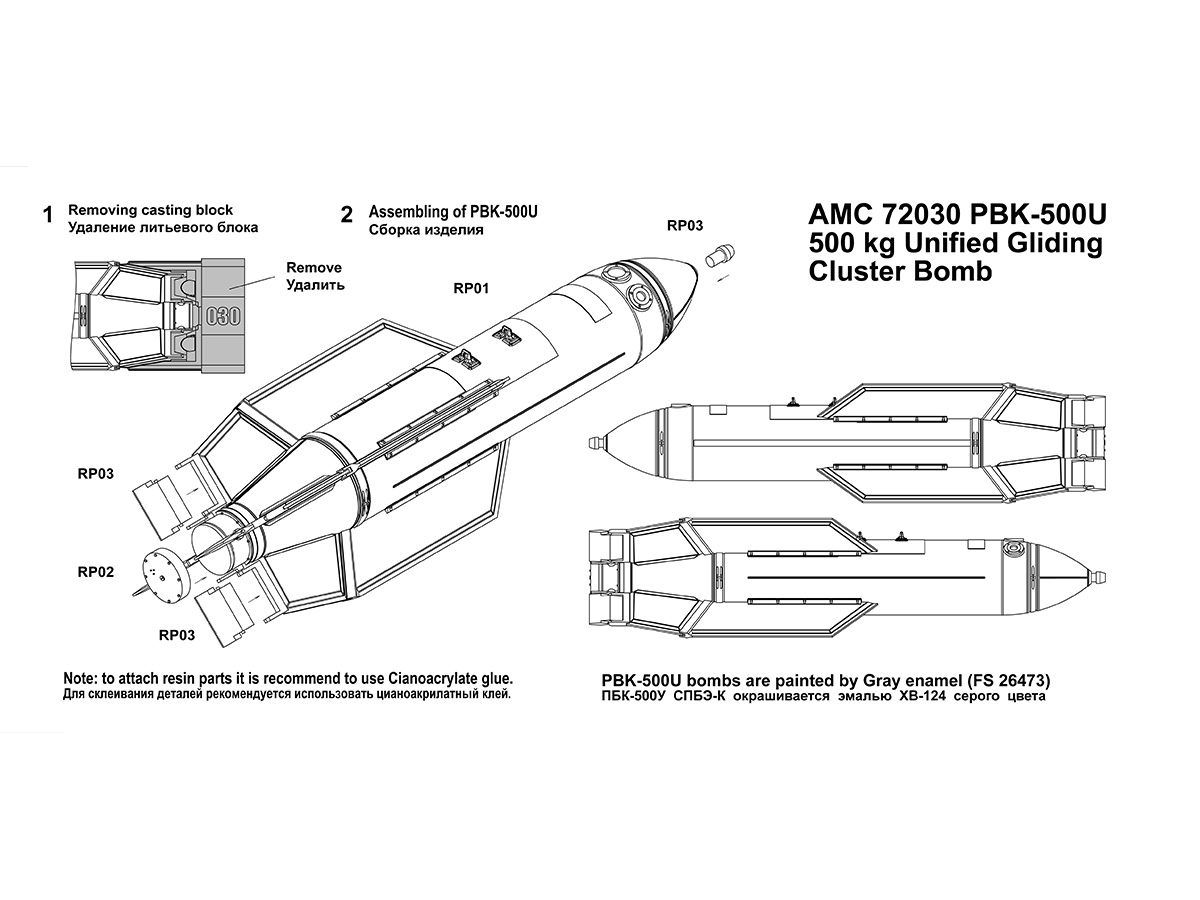 1 Removing casting block
Удаление литьевого блока

Remove
Удалить

030

2 Assembling of PBK-500U
Сборка изделия

RP03

RP01

AMC 72030 PBK-500U
500 kg Unified Gliding
Cluster Bomb

RP03

RP02

RP03

Note: to attach resin parts it is recommend to use Cianoacrylate glue.
Для склеивания деталей рекомендуется использовать цианоакрилатный клей.

PBK-500U bombs are painted by Gray enamel (FS 26473)
ПБК-500У СПБЭ-К окрашивается эмалью ХВ-124 серого цвета