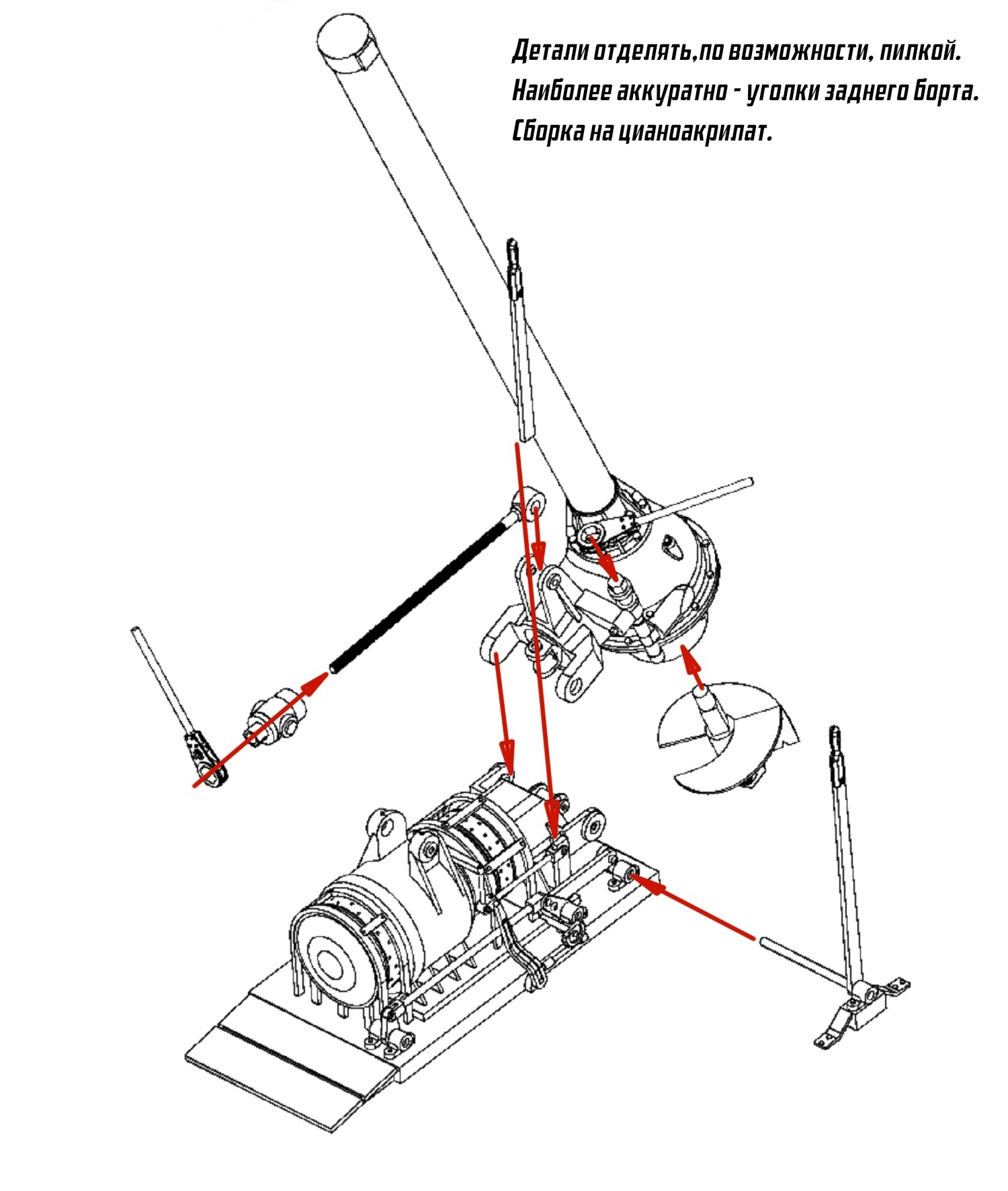 Детали отделять,по возможности, пилкой.
Наиболее аккуратно - уголки заднего борта.
Сборка на цианоакрилат.