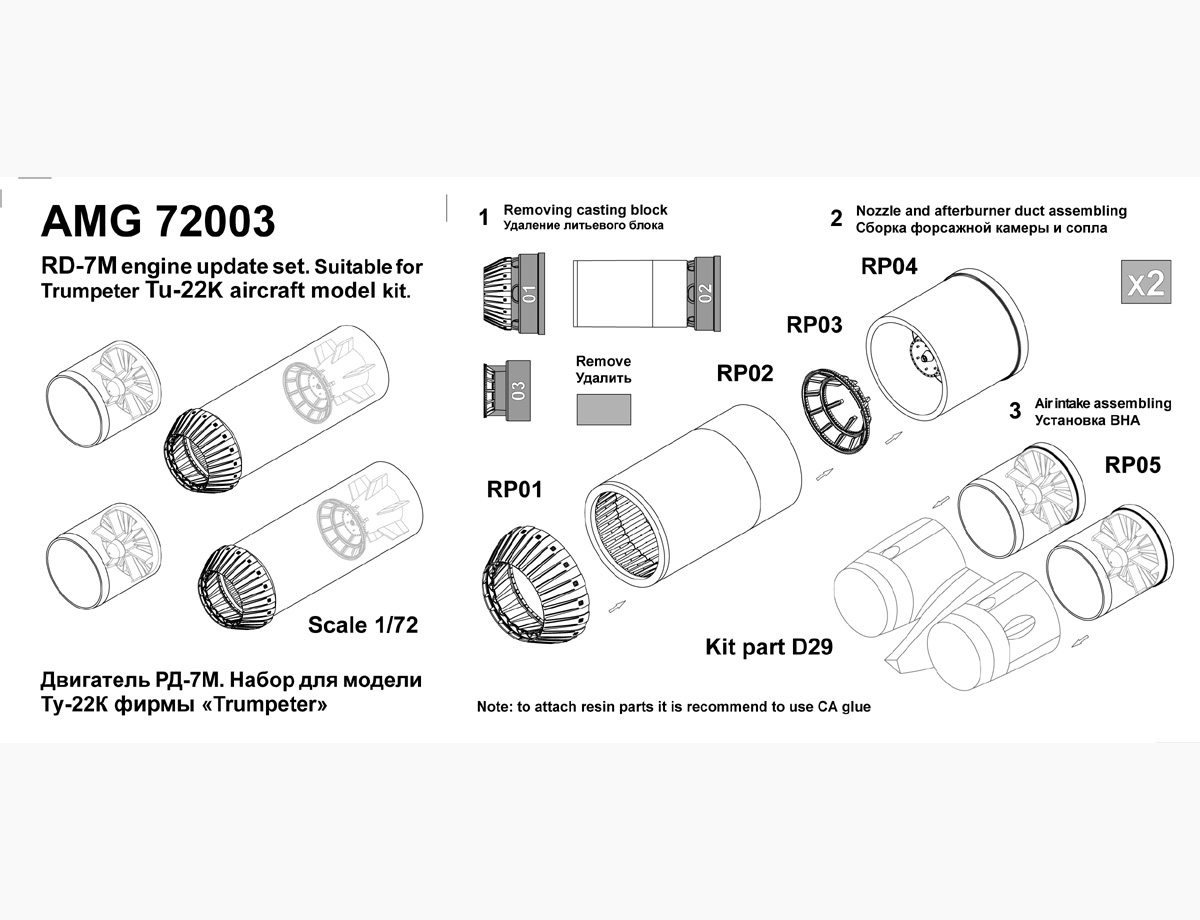 AMG 72003

RD-7M engine update set. Suitable for Trumpeter Tu-22K aircraft model kit.

Scale 1/72

Двигатель РД-7М. Набор для модели Ту-22К фирмы «Trumpeter»

1 Removing casting block
Удаление литьевого блока

01

02

03

Remove
Удалить

2 Nozzle and afterburner duct assembling
Сборка форсажной камеры и сопла

x2

RP04

RP03

RP02

RP01

3 Air intake assembling
Установка ВНА

RP05

Kit part D29

Note: to attach resin parts it is recommend to use CA glue