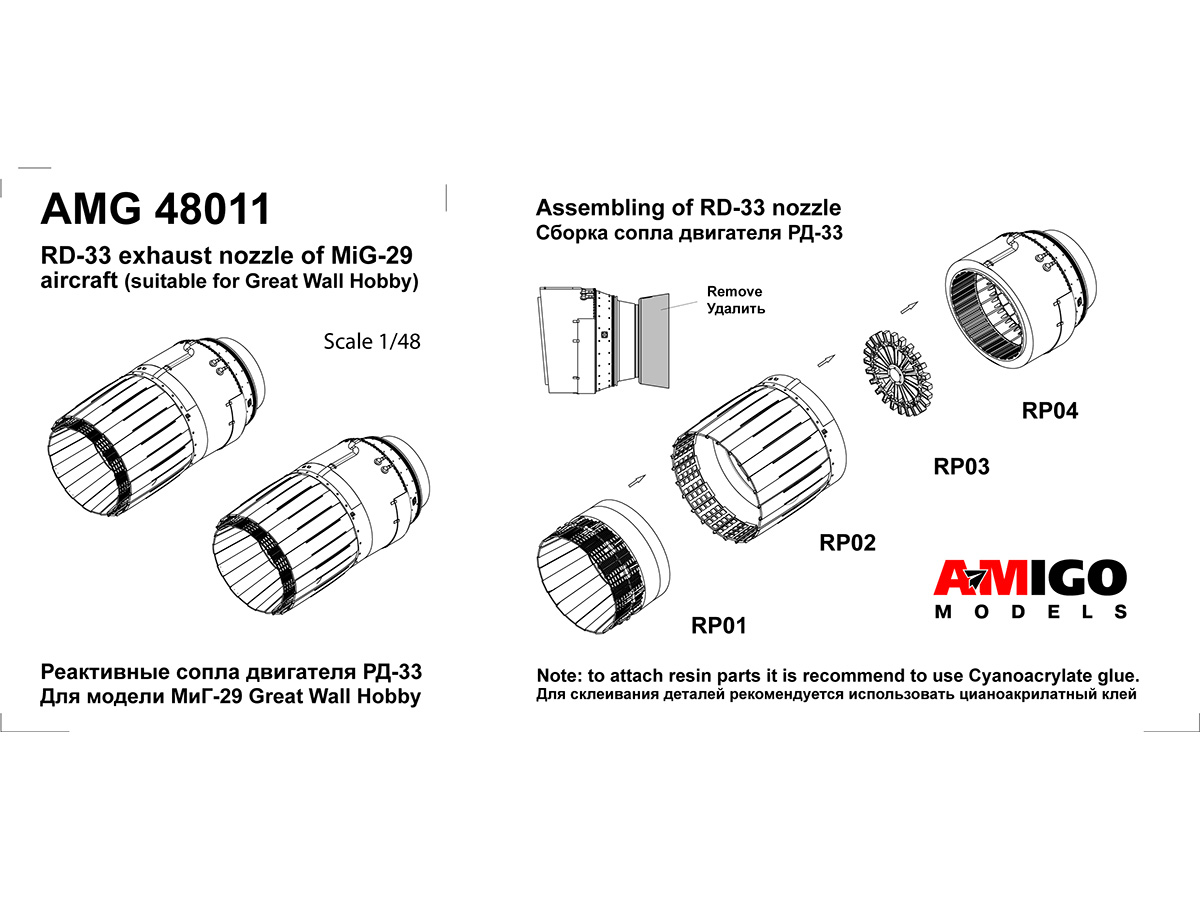 AMG 48011

RD-33 exhaust nozzle of MiG-29 aircraft (suitable for Great Wall Hobby)

Scale 1/48

Реактивные сопла двигателя РД-33
Для модели МиГ-29 Great Wall Hobby

Assembling of RD-33 nozzle
Сборка сопла двигателя РД-33

Remove
Удалить

RP04

RP03

RP02

RP01

AMIGO
MODELS

Note: to attach resin parts it is recommend to use Cyanoacrylate glue.
Для склеивания деталей рекомендуется использовать цианоакрилатный клей