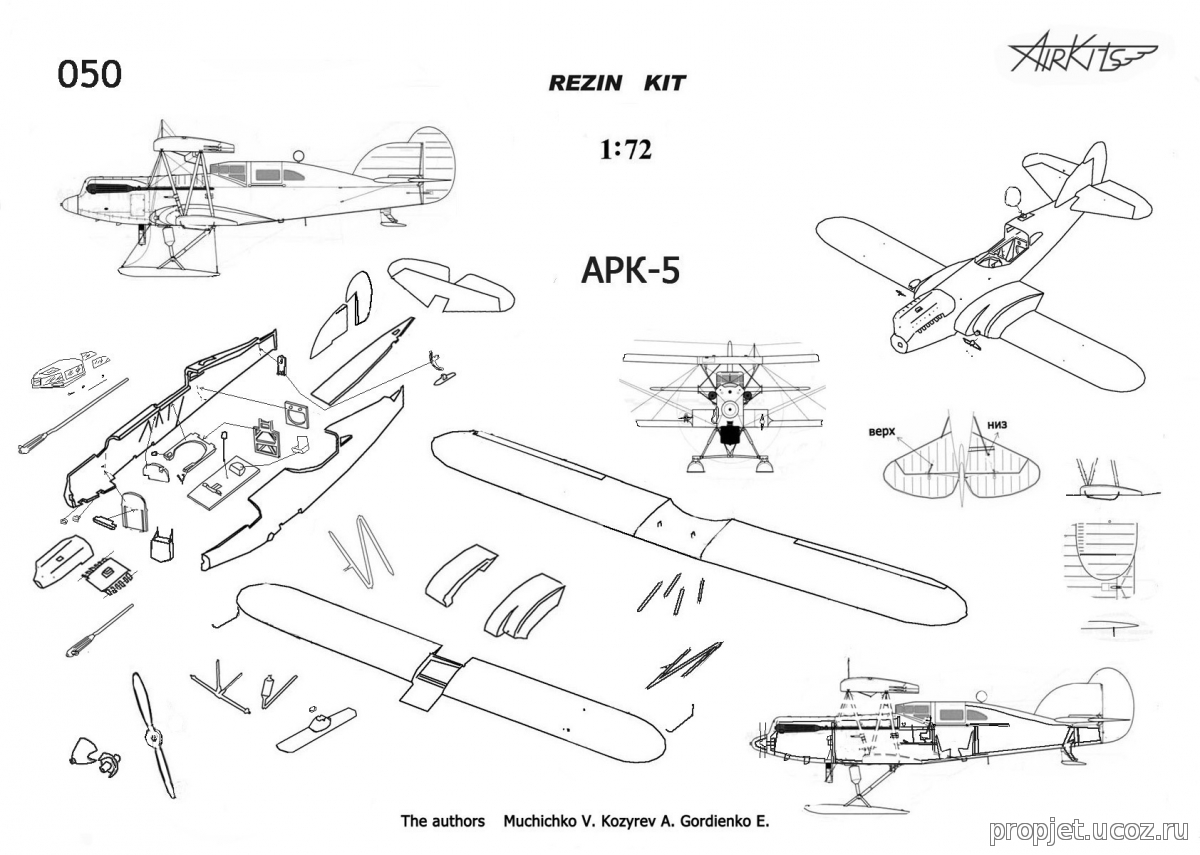 050

REZIN KIT

AirKits

1:72

АРК-5

верх

низ

The authors Muchichko V. Kozyrev A. Gordienko E.

propjet.ucoz.ru