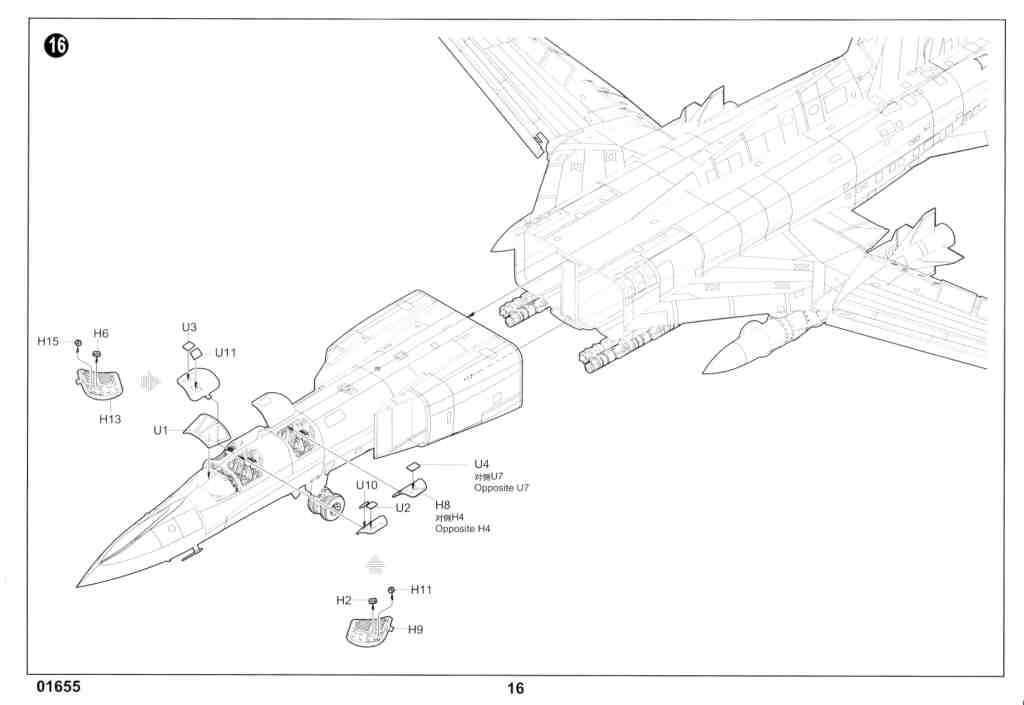 16

H15
H6
H13
U3
U11
U1
U4
对侧U7
Opposite U7
U10
U2
H8
对侧H4
Opposite H4
H2
H11
H9

01655
16