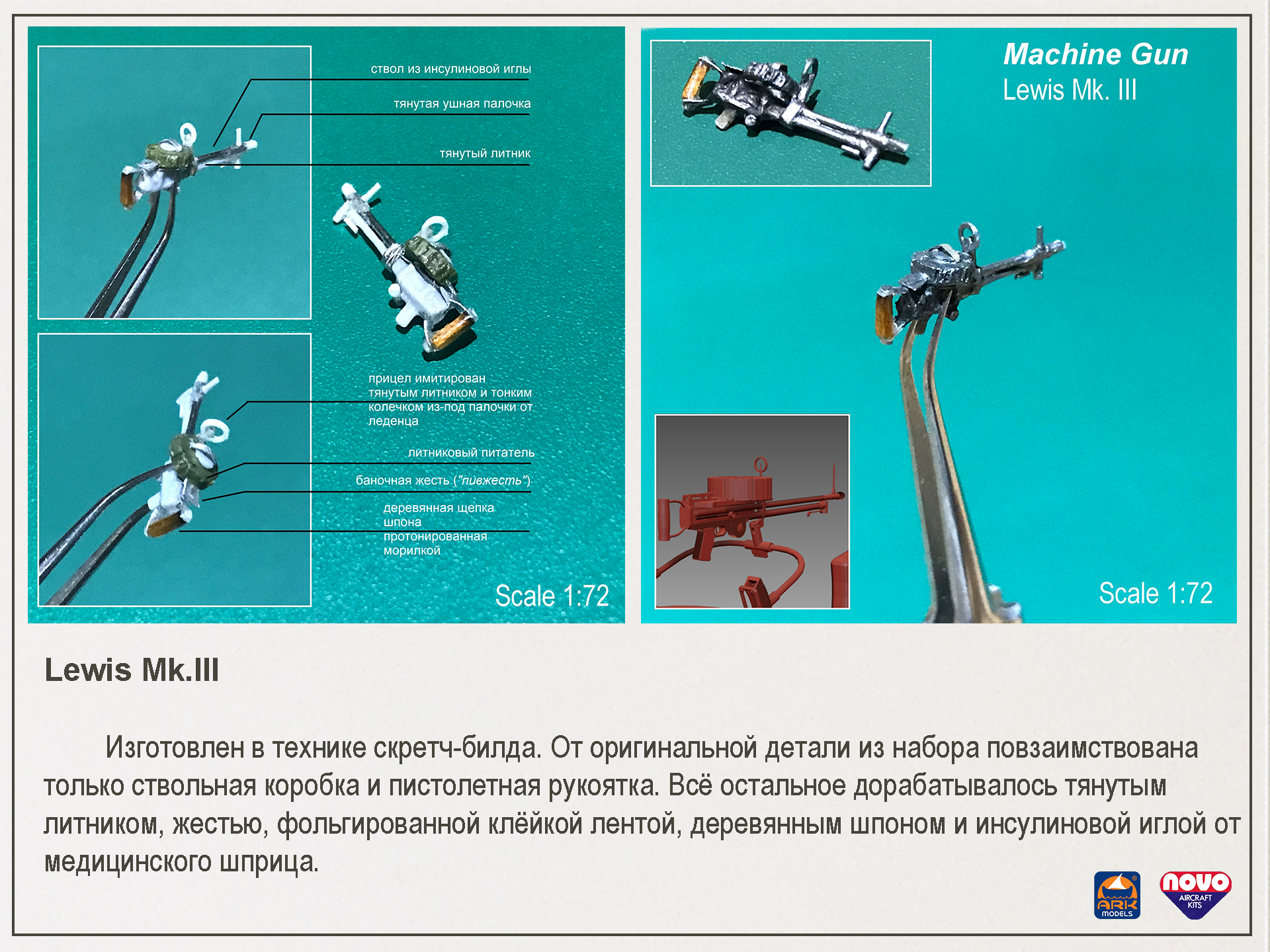 ствол из инсулиновой иглы

тянутая ушная палочка

тянутый литник

прицел имитирован тянутым литником и тонким колечком из-под палочки от леденца

литниковый питатель

баночная жесть ("пивжесть")

деревянная щепка шпона протонированная морилкой

Scale 1:72

Machine Gun
Lewis Mk. III

Scale 1:72

Lewis Mk.III

Изготовлен в технике скретч-билда. От оригинальной детали из набора повзаимствована только ствольная коробка и пистолетная рукоятка. Всё остальное дорабатывалось тянутым литником, жестью, фольгированной клёйкой лентой, деревянным шпоном и инсулиновой иглой от медицинского шприца.

ARK MODELS

novo AIRCRAFT KITS