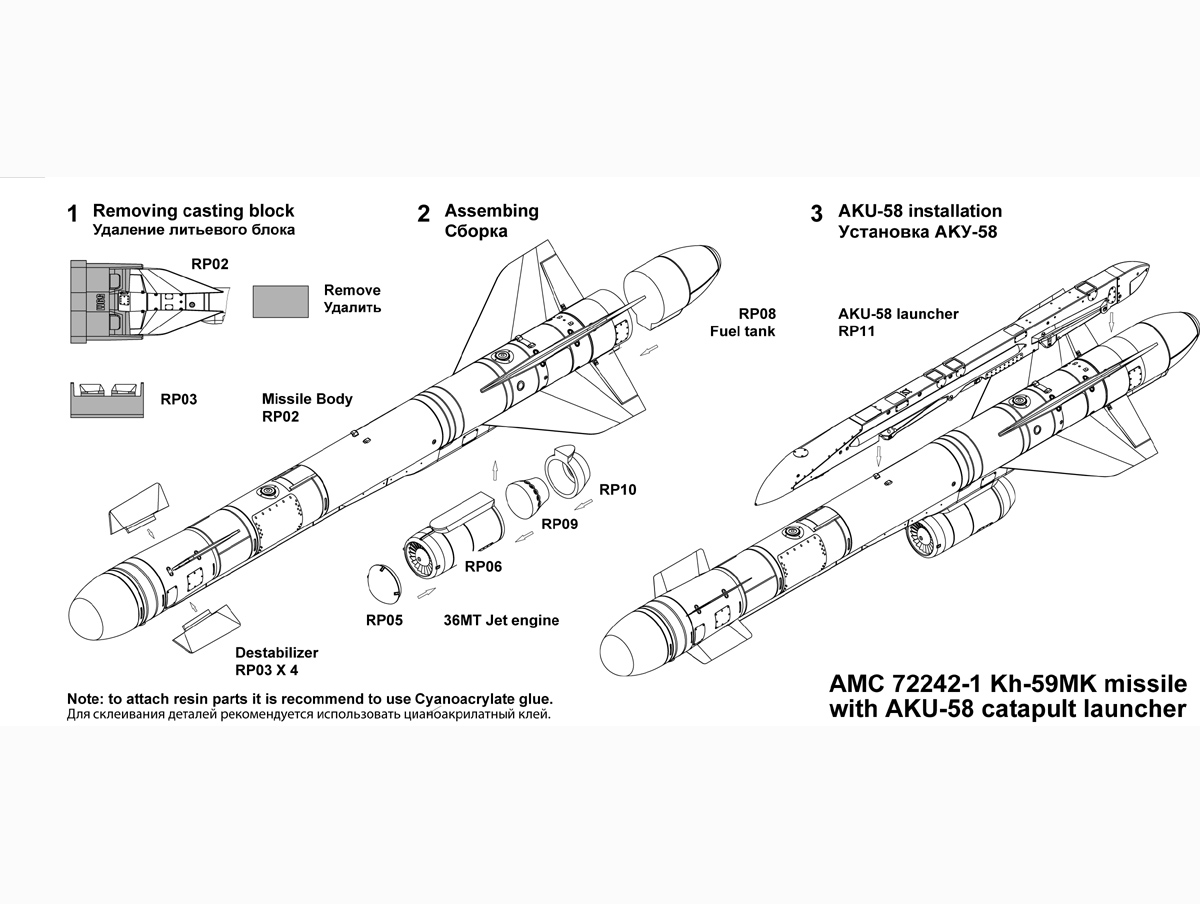 1 Removing casting block
Удаление литьевого блока

RP02

Remove
Удалить

RP03

Missile Body
RP02

Destabilizer
RP03 X 4

2 Assembing
Сборка

RP08
Fuel tank

RP10

RP09

RP06

RP05

36MT Jet engine

3 AKU-58 installation
Установка АКУ-58

AKU-58 launcher
RP11

Note: to attach resin parts it is recommend to use Cyanoacrylate glue.
Для склеивания деталей рекомендуется использовать цианоакрилатный клей.

AMC 72242-1 Kh-59MK missile with AKU-58 catapult launcher