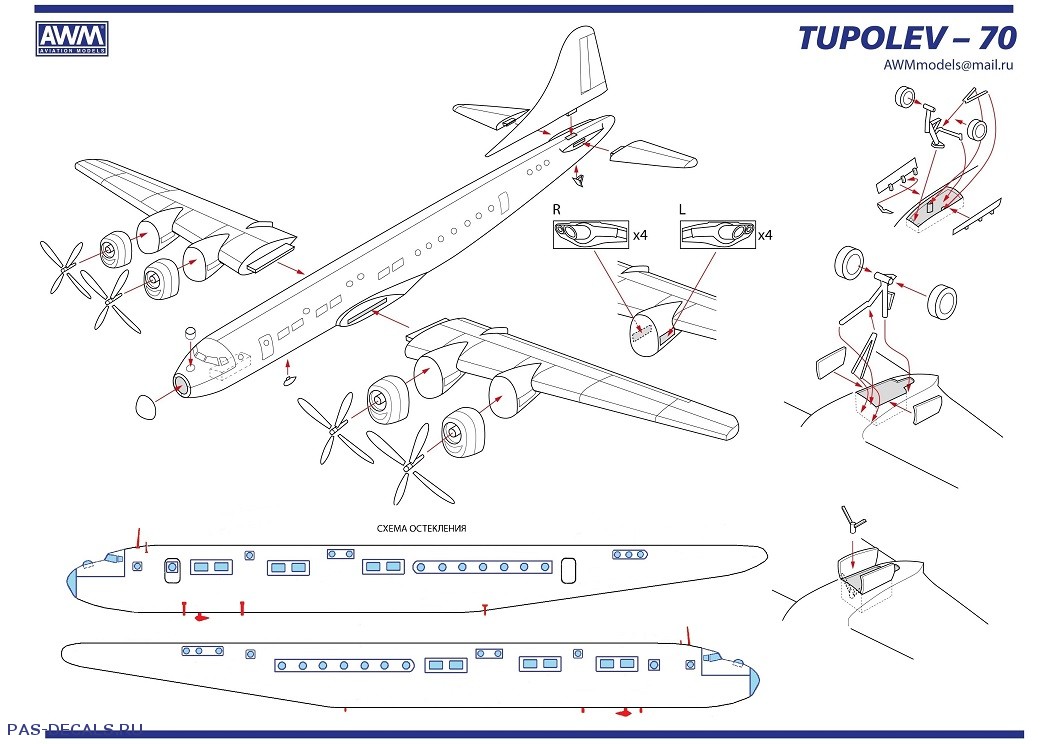 AWM
AVIATION MODELS

TUPOLEV – 70

AWMmodels@mail.ru

R
x4

L
x4

СХЕМА ОСТЕКЛЕНИЯ

PAS-DECALS.RU