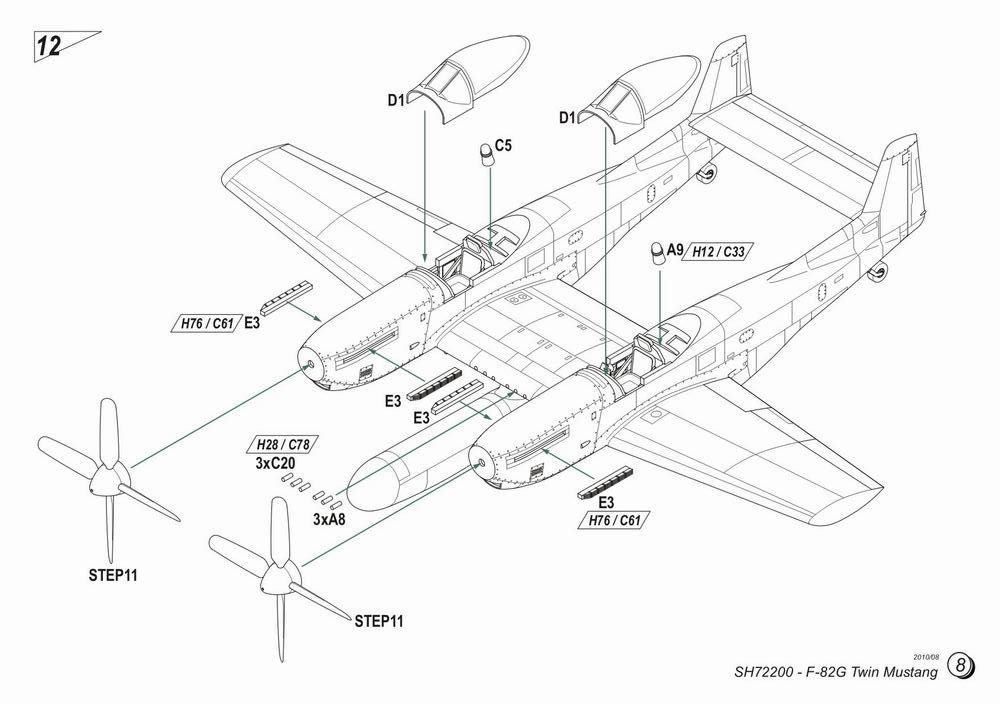 12

D1

D1

C5

A9 H12 / C33

H76 / C61 E3

E3

E3

H28 / C78
3xC20

3xA8

E3
H76 / C61

STEP11

STEP11

2010/08
SH72200 - F-82G Twin Mustang 8