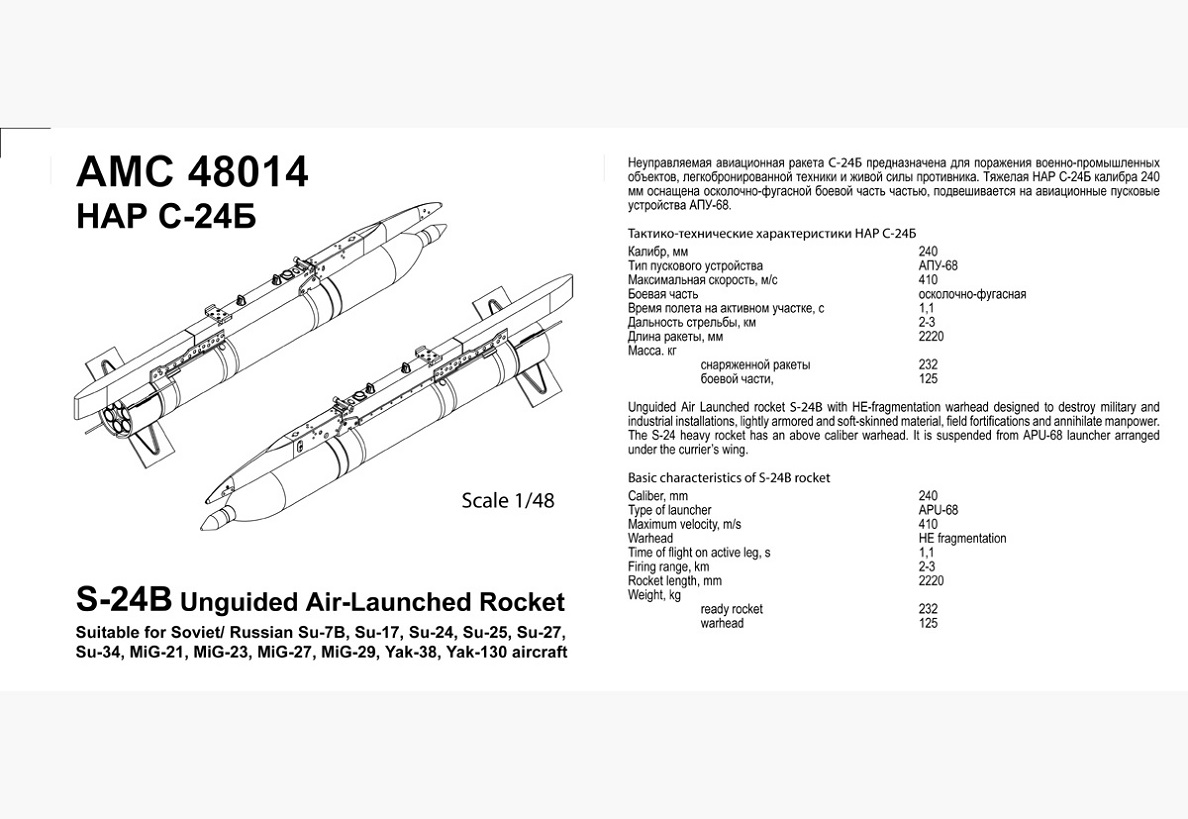 AMC 48014
НАР С-24Б

Scale 1/48

S-24B Unguided Air-Launched Rocket
Suitable for Soviet/ Russian Su-7B, Su-17, Su-24, Su-25, Su-27, Su-34, MiG-21, MiG-23, MiG-27, MiG-29, Yak-38, Yak-130 aircraft

Неуправляемая авиационная ракета С-24Б предназначена для поражения военно-промышленных объектов, легкобронированной техники и живой силы противника. Тяжелая НАР С-24Б калибра 240 мм оснащена осколочно-фугасной боевой часть частью, подвешивается на авиационные пусковые устройства АПУ-68.

Тактико-технические характеристики НАР С-24Б

| | |
|---|---|
| Калибр, мм | 240 |
| Тип пускового устройства | АПУ-68 |
| Максимальная скорость, м/с | 410 |
| Боевая часть | осколочно-фугасная |
| Время полета на активном участке, с | 1,1 |
| Дальность стрельбы, км | 2-3 |
| Длина ракеты, мм | 2220 |
| Масса. кг | |
| снаряженной ракеты | 232 |
| боевой части, | 125 |

Unguided Air Launched rocket S-24B with HE-fragmentation warhead designed to destroy military and industrial installations, lightly armored and soft-skinned material, field fortifications and annihilate manpower. The S-24 heavy rocket has an above caliber warhead. It is suspended from APU-68 launcher arranged under the currier's wing.

Basic characteristics of S-24B rocket

| | |
|---|---|
| Caliber, mm | 240 |
| Type of launcher | APU-68 |
| Maximum velocity, m/s | 410 |
| Warhead | HE fragmentation |
| Time of flight on active leg, s | 1,1 |
| Firing range, km | 2-3 |
| Rocket length, mm | 2220 |
| Weight, kg | |
| ready rocket | 232 |
| warhead | 125 |