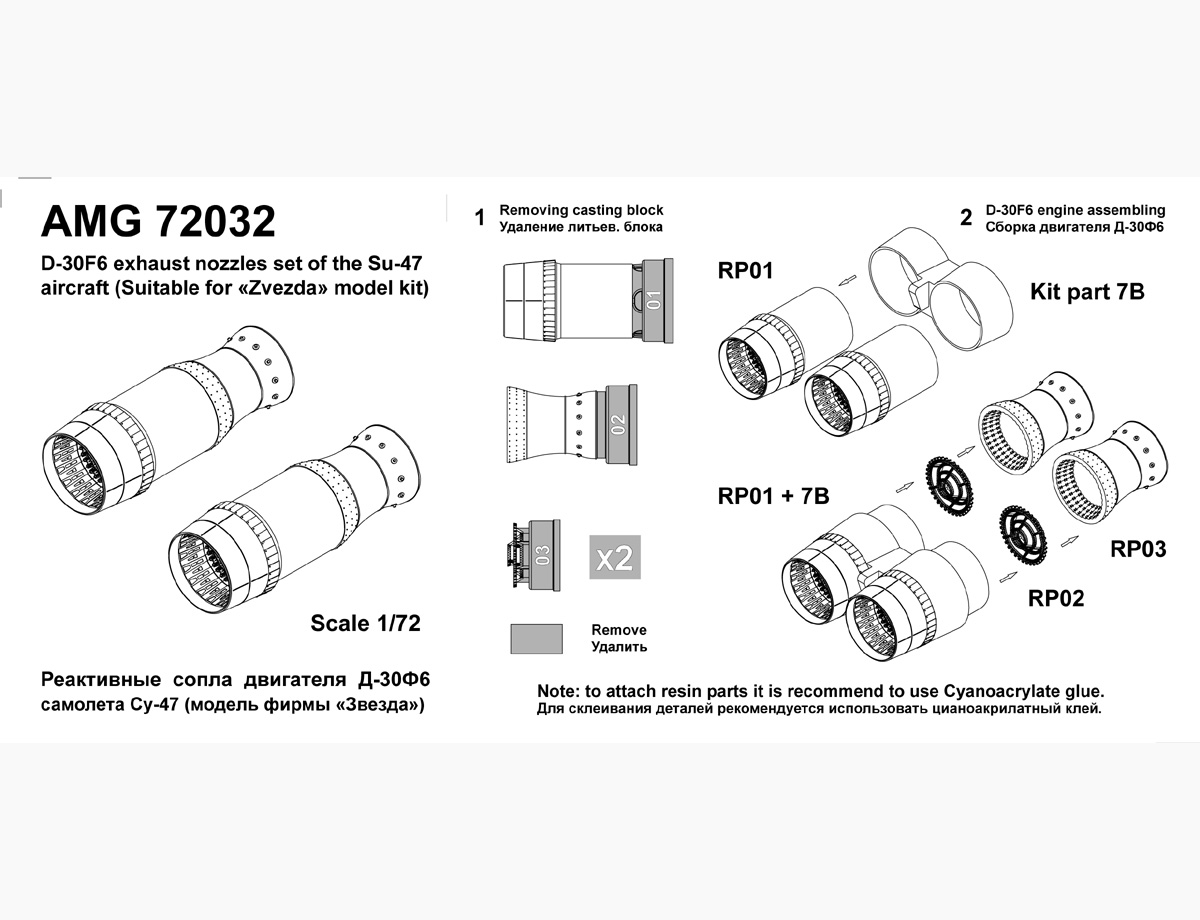 AMG 72032

D-30F6 exhaust nozzles set of the Su-47 aircraft (Suitable for «Zvezda» model kit)

Scale 1/72

Реактивные сопла двигателя Д-30Ф6 самолета Су-47 (модель фирмы «Звезда»)

1 Removing casting block
Удаление литьев. блока

01

02

03

x2

Remove
Удалить

2 D-30F6 engine assembling
Сборка двигателя Д-30Ф6

RP01

Kit part 7B

RP01 + 7B

RP03

RP02

Note: to attach resin parts it is recommend to use Cyanoacrylate glue.
Для склеивания деталей рекомендуется использовать цианоакрилатный клей.