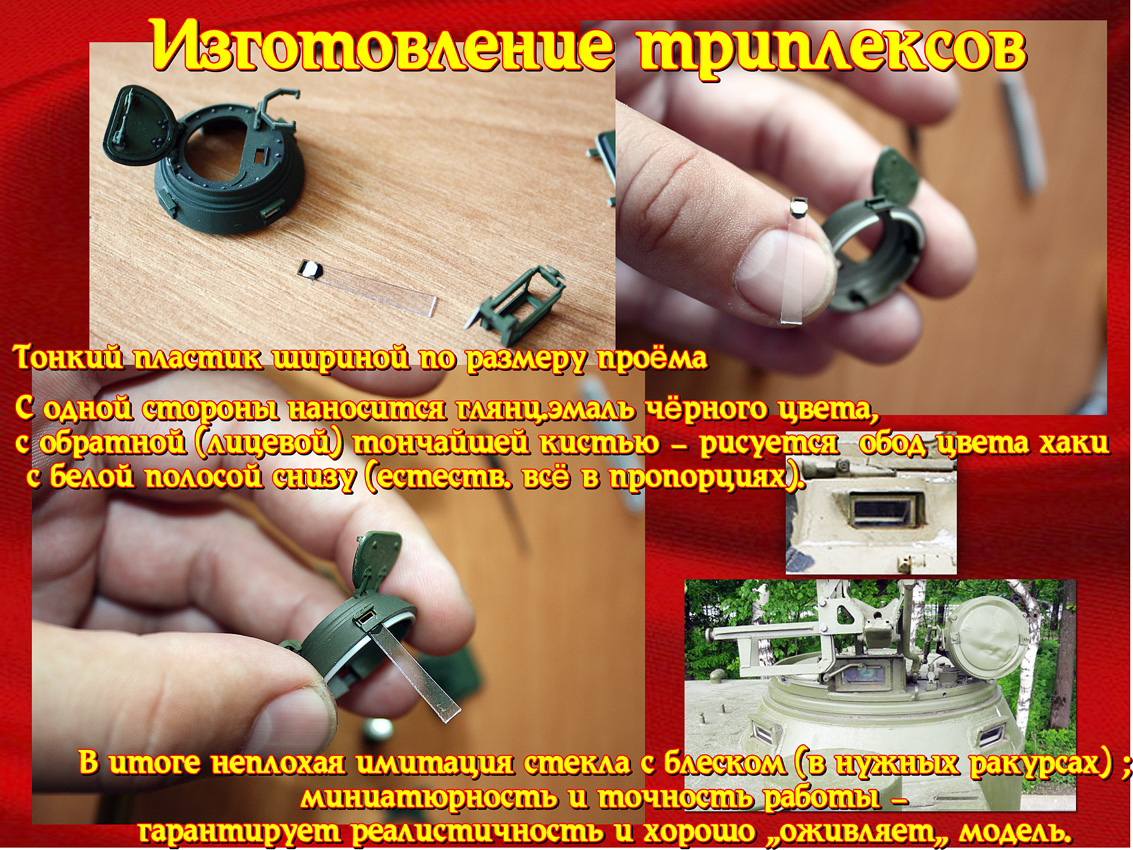 Изготовление триплексов

Тонкий пластик шириной по размеру проёма

С одной стороны наносится глянц.эмаль чёрного цвета, с обратной (лицевой) тончайшей кистью – рисуется обод цвета хаки с белой полосой снизу (естеств. всё в пропорциях).

В итоге неплохая имитация стекла с блеском (в нужных ракурсах) ; миниатюрность и точность работы – гарантирует реалистичность и хорошо „оживляет„ модель.