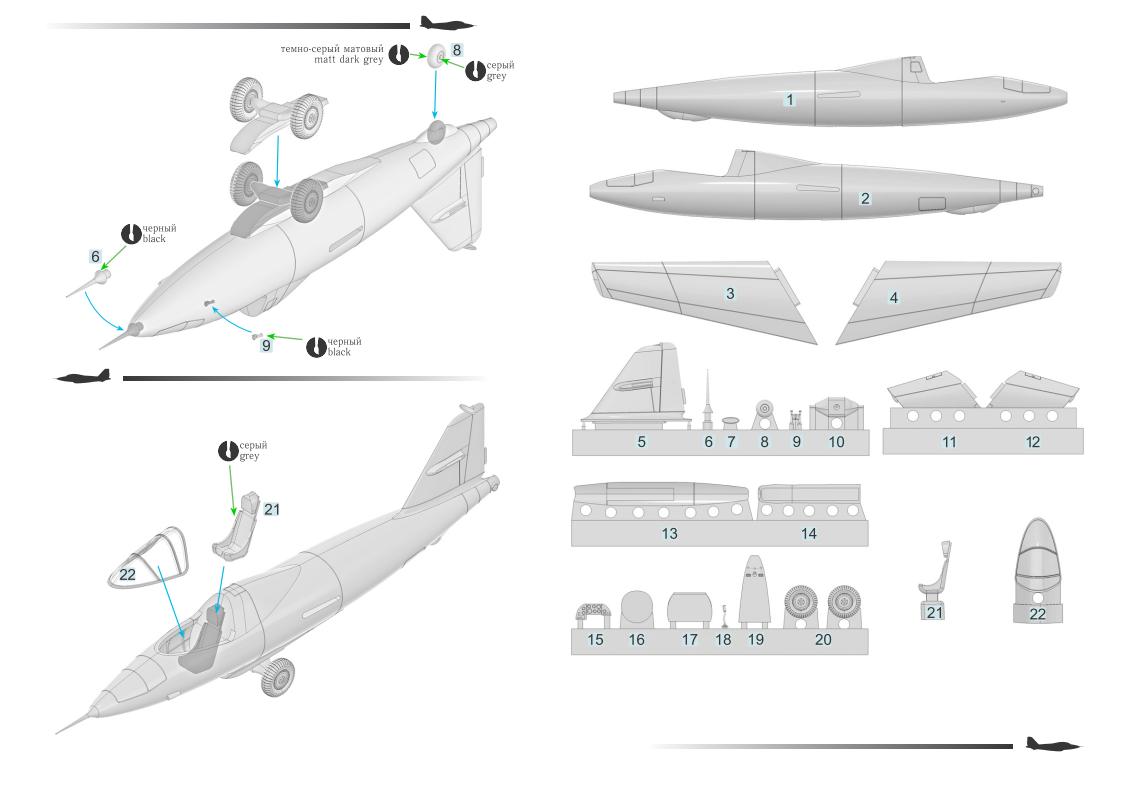 темно-серый матовый
matt dark grey

8

серый
grey

черный
black

6

9

черный
black

серый
grey

21

22

1

2

3

4

5 6 7 8 9 10

11 12

13

14

15 16 17 18 19 20

21

22