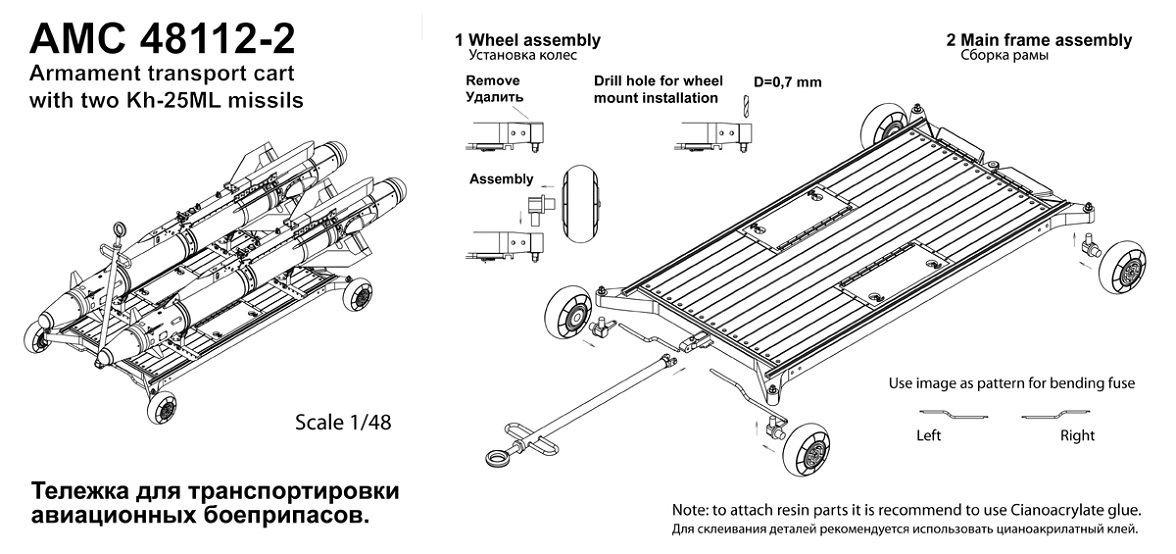 AMC 48112-2
Armament transport cart with two Kh-25ML missils

Scale 1/48

Тележка для транспортировки авиационных боеприпасов.

1 Wheel assembly
Установка колес

Remove
Удалить

Drill hole for wheel mount installation

D=0,7 mm

Assembly

2 Main frame assembly
Сборка рамы

Use image as pattern for bending fuse

Left

Right

Note: to attach resin parts it is recommend to use Cianoacrylate glue.
Для склеивания деталей рекомендуется использовать цианоакрилатный клей.