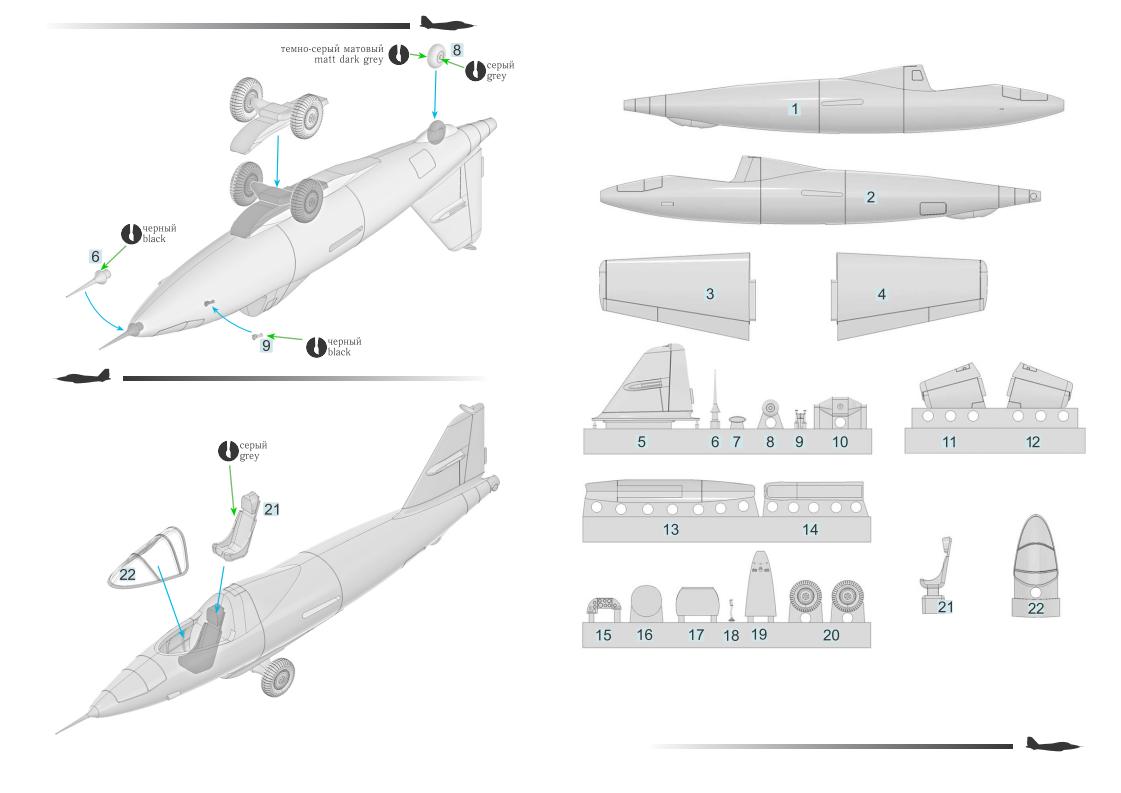 темно-серый матовый
matt dark grey

8

серый
grey

черный
black

6

9

черный
black

серый
grey

21

22

1

2

3

4

5 6 7 8 9 10

11 12

13 14

15 16 17 18 19 20

21

22