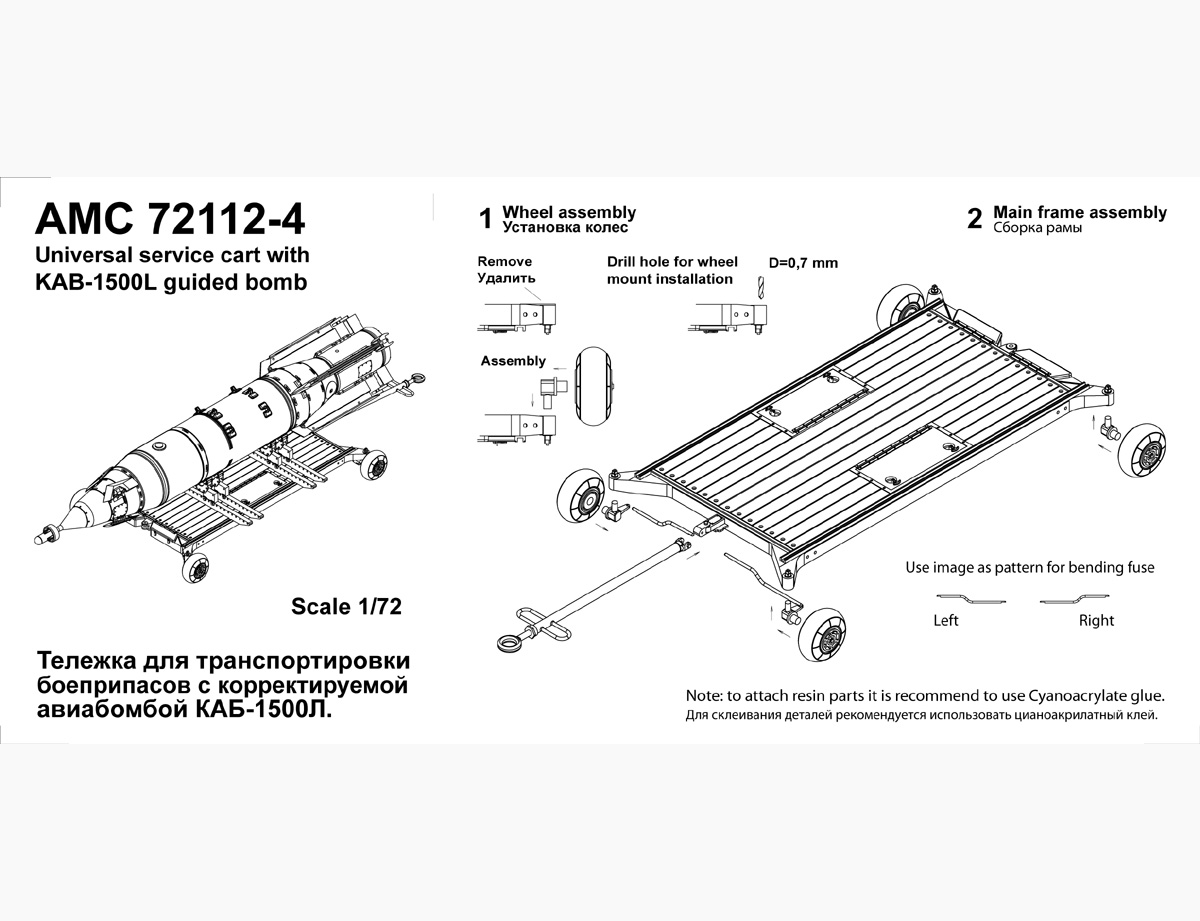 AMC 72112-4
Universal service cart with KAB-1500L guided bomb

Scale 1/72

Тележка для транспортировки боеприпасов с корректируемой авиабомбой КАБ-1500Л.

1 Wheel assembly
Установка колес

Remove
Удалить

Drill hole for wheel mount installation

D=0,7 mm

Assembly

2 Main frame assembly
Сборка рамы

Use image as pattern for bending fuse

Left

Right

Note: to attach resin parts it is recommend to use Cyanoacrylate glue.
Для склеивания деталей рекомендуется использовать цианоакрилатный клей.