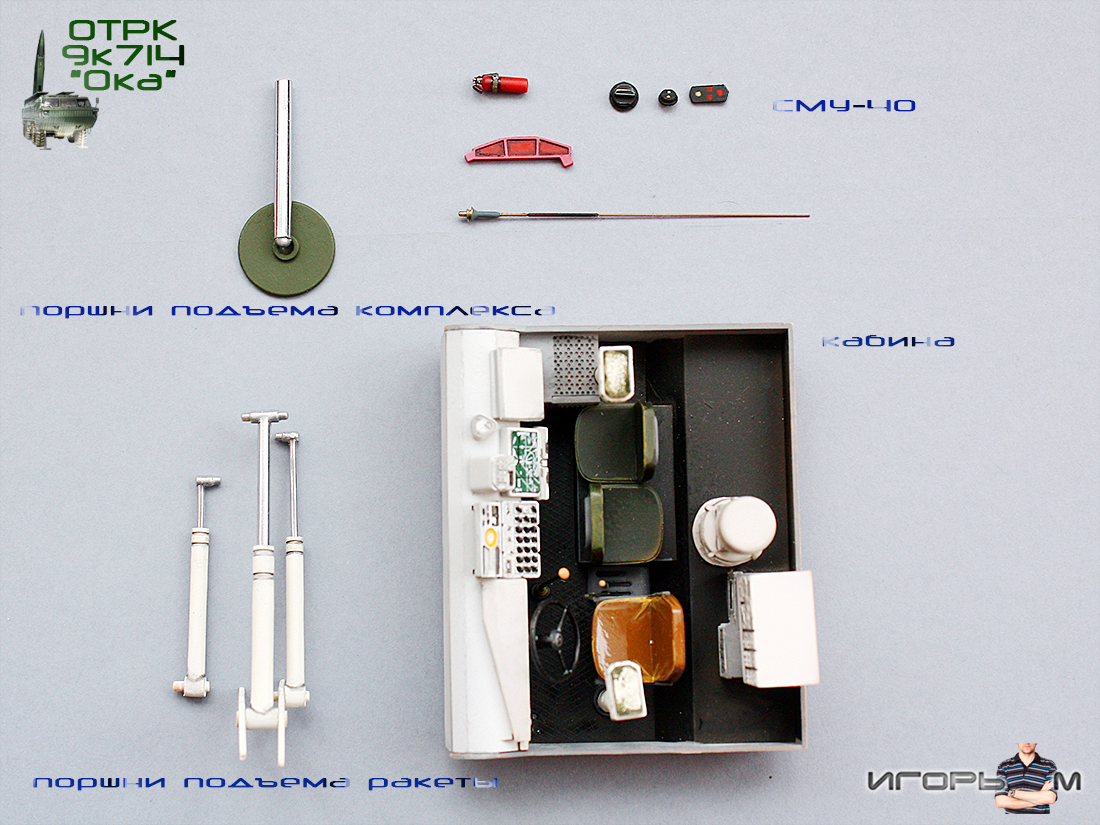 ОТРК 9к714 "Ока"

СМУ-40

поршни подъема комплекса

кабина

поршни подъема ракеты

ИГОРЬ М