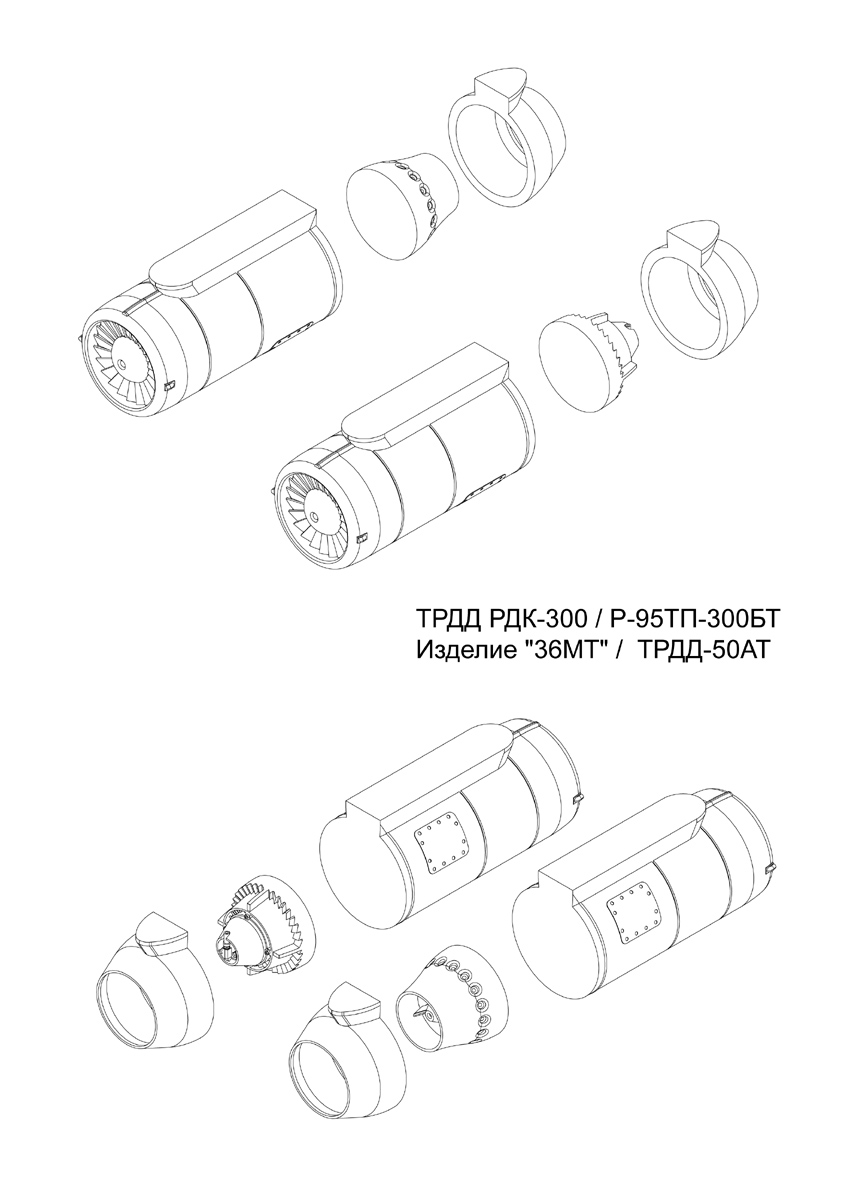 ТРДД РДК-300 / Р-95ТП-300БТ
Изделие "36МТ" /  ТРДД-50АТ