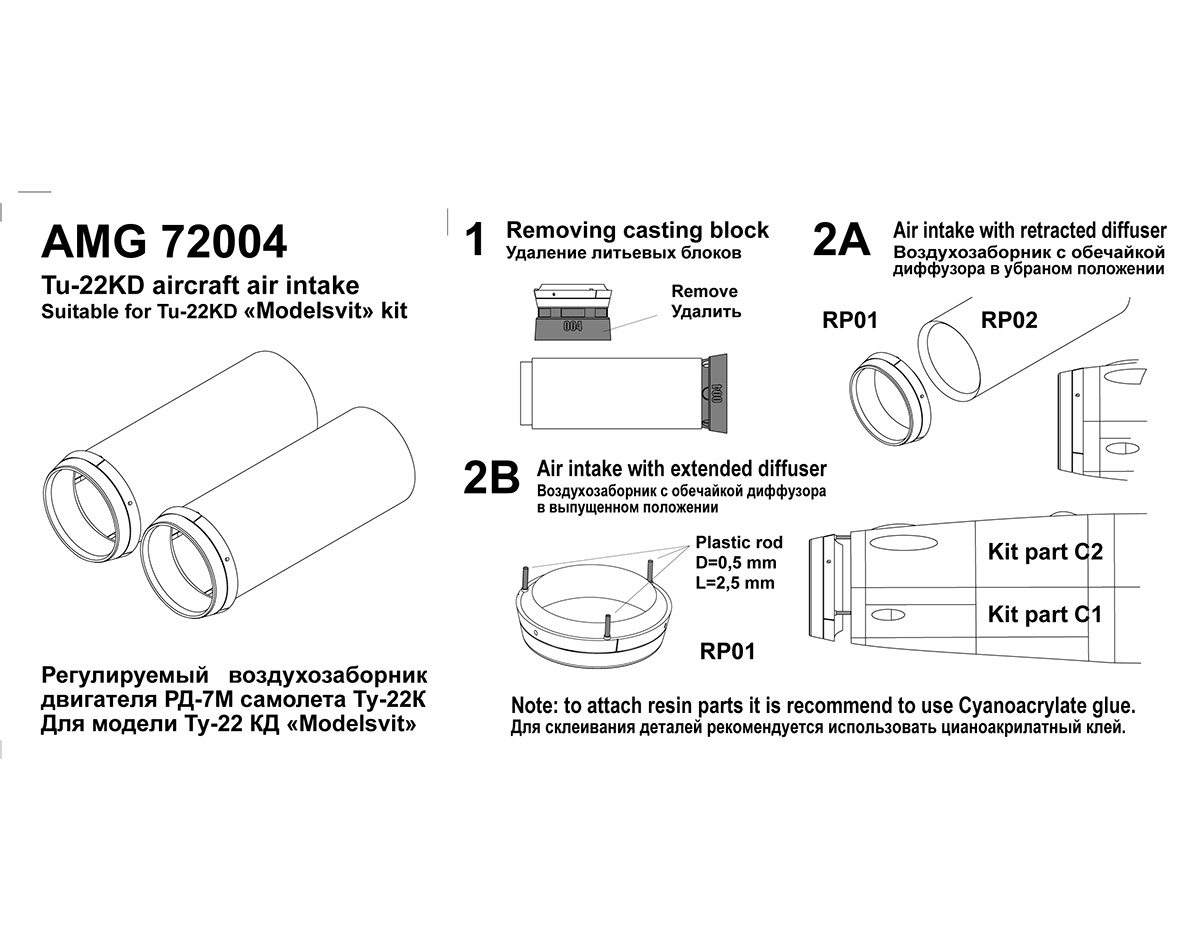 AMG 72004
Tu-22KD aircraft air intake
Suitable for Tu-22KD «Modelsvit» kit

Регулируемый воздухозаборник двигателя РД-7М самолета Ту-22К
Для модели Ту-22 КД «Modelsvit»

1 Removing casting block
Удаление литьевых блоков

Remove
Удалить

004

004

2A Air intake with retracted diffuser
Воздухозаборник с обечайкой диффузора в убраном положении

RP01
RP02

2B Air intake with extended diffuser
Воздухозаборник с обечайкой диффузора в выпущенном положении

Plastic rod
D=0,5 mm
L=2,5 mm

RP01

Kit part C2
Kit part C1

Note: to attach resin parts it is recommend to use Cyanoacrylate glue.
Для склеивания деталей рекомендуется использовать цианоакрилатный клей.