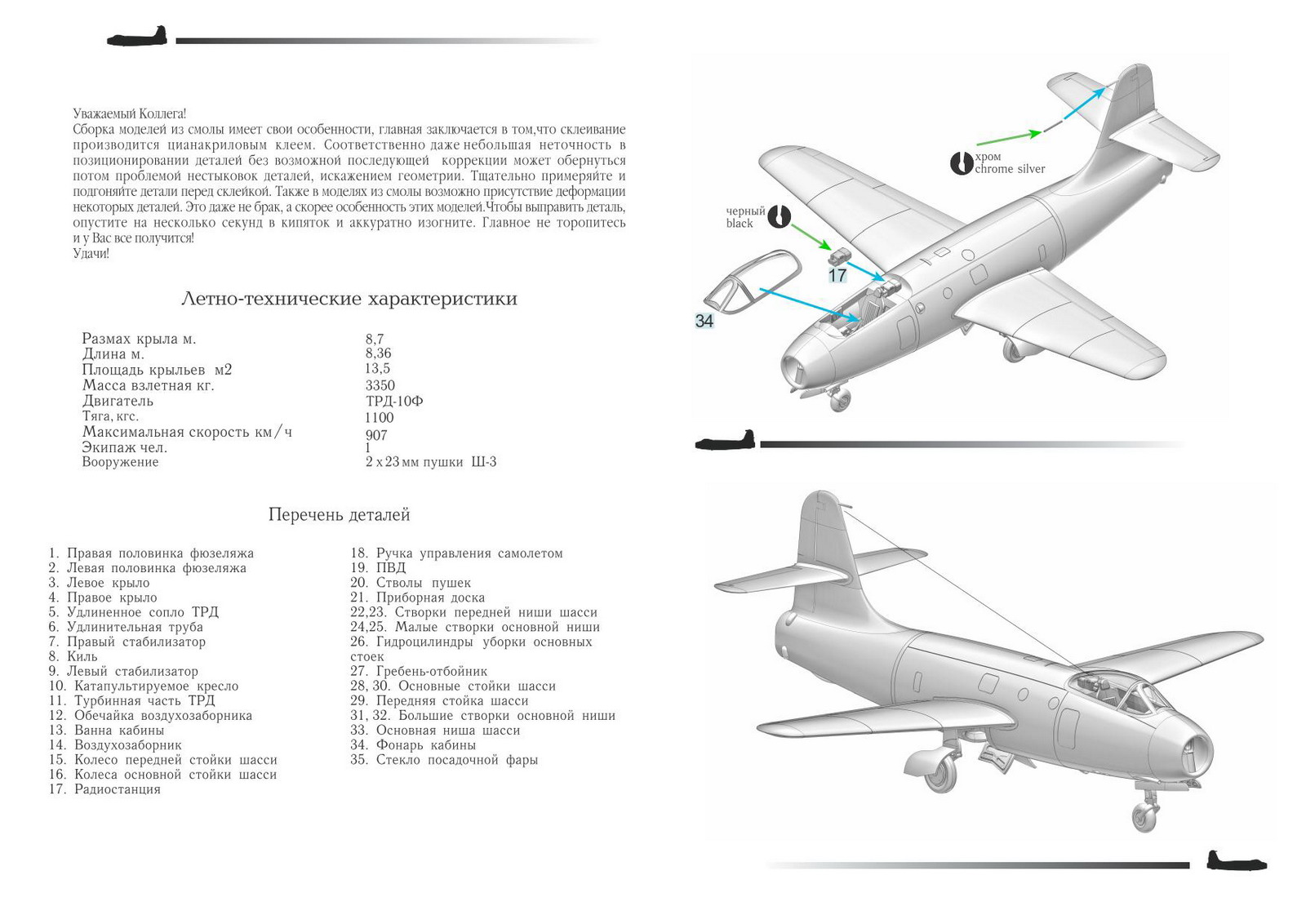 Уважаемый Коллега!
Сборка моделей из смолы имеет свои особенности, главная заключается в том,что склеивание производится цианакриловым клеем. Соответственно даже небольшая неточность в позиционировании деталей без возможной последующей коррекции может обернуться потом проблемой нестыковок деталей, искажением геометрии. Тщательно примеряйте и подгоняйте детали перед склейкой. Также в моделях из смолы возможно присутствие деформации некоторых деталей. Это даже не брак, а скорее особенность этих моделей.Чтобы выправить деталь, опустите на несколько секунд в кипяток и аккуратно изогните. Главное не торопитесь и у Вас все получится!
Удачи!

Летно-технические характеристики

| | |
|---|---|
| Размах крыла м. | 8,7 |
| Длина м. | 8,36 |
| Площадь крыльев м2 | 13,5 |
| Масса взлетная кг. | 3350 |
| Двигатель | ТРД-10Ф |
| Тяга, кгс. | 1100 |
| Максимальная скорость км/ч | 907 |
| Экипаж чел. | 1 |
| Вооружение | 2 х 23 мм пушки Ш-3 |

Перечень деталей

1. Правая половинка фюзеляжа
2. Левая половинка фюзеляжа
3. Левое крыло
4. Правое крыло
5. Удлиненное сопло ТРД
6. Удлинительная труба
7. Правый стабилизатор
8. Киль
9. Левый стабилизатор
10. Катапультируемое кресло
11. Турбинная часть ТРД
12. Обечайка воздухозаборника
13. Ванна кабины
14. Воздухозаборник
15. Колесо передней стойки шасси
16. Колеса основной стойки шасси
17. Радиостанция

18. Ручка управления самолетом
19. ПВД
20. Стволы пушек
21. Приборная доска
22,23. Створки передней ниши шасси
24,25. Малые створки основной ниши
26. Гидроцилиндры уборки основных стоек
27. Гребень-отбойник
28, 30. Основные стойки шасси
29. Передняя стойка шасси
31, 32. Большие створки основной ниши
33. Основная ниша шасси
34. Фонарь кабины
35. Стекло посадочной фары

хром
chrome silver

черный
black

17

34