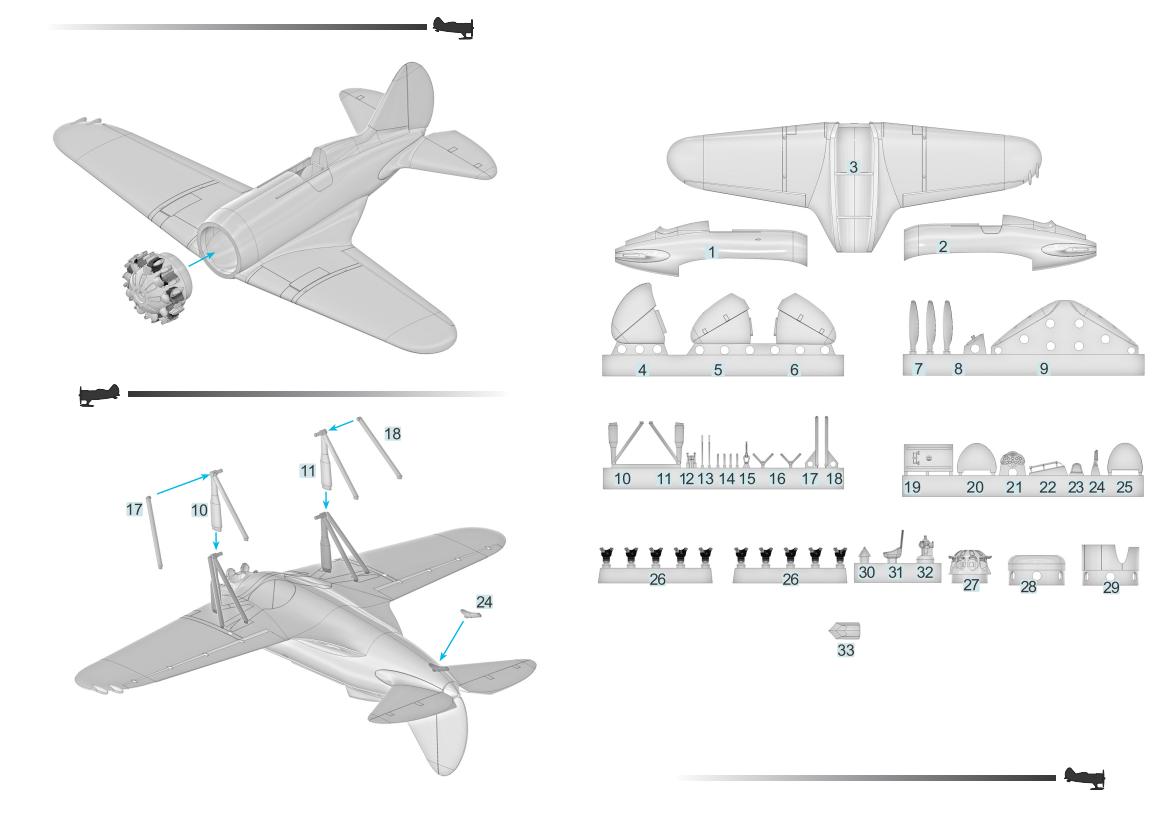 18
11
17
10
24

3
1
2
4
5
6
7
8
9
10
11
12
13
14
15
16
17
18
19
20
21
22
23
24
25
26
26
30
31
32
27
28
29
33