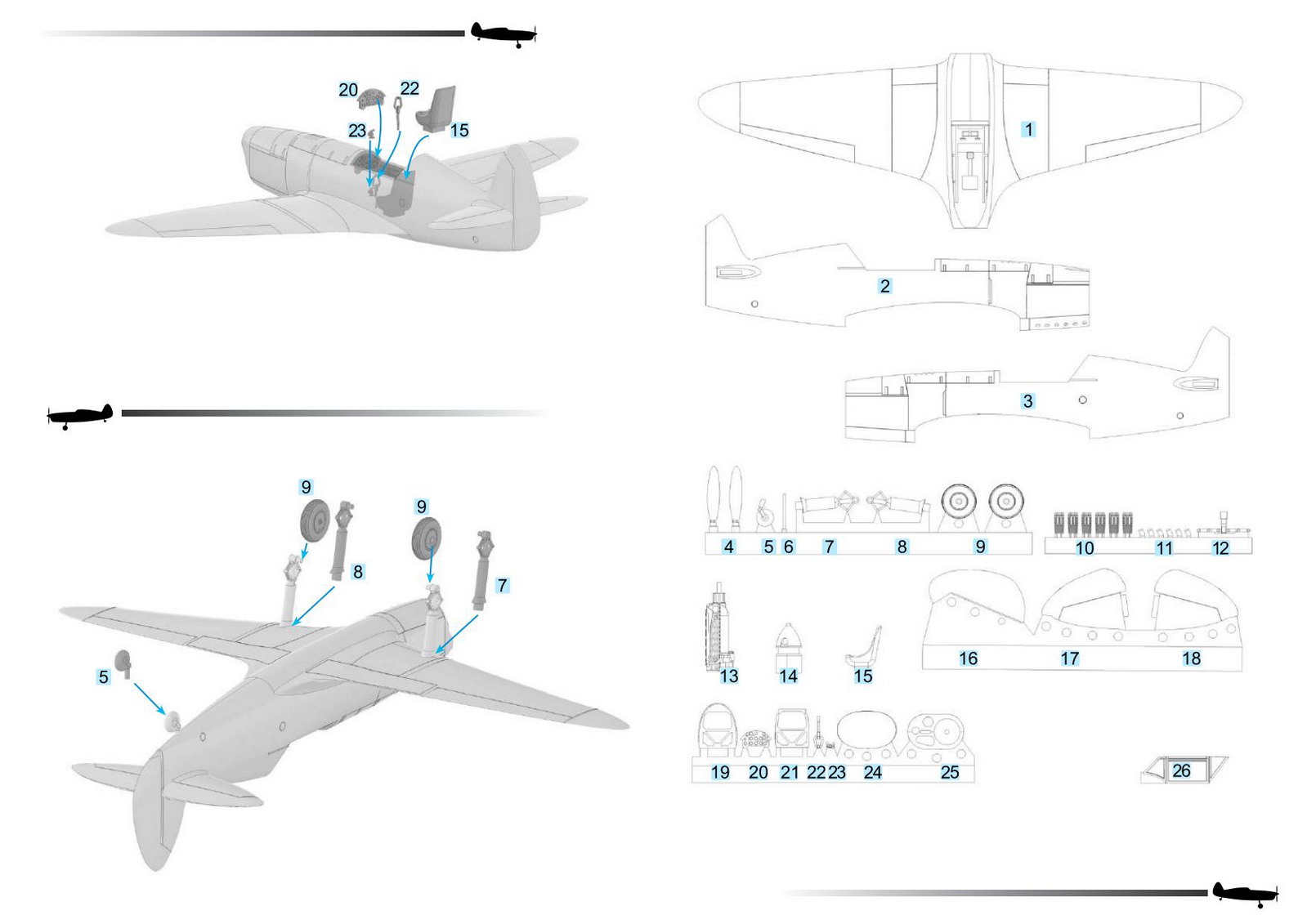 20
22
23
15

9
9
8
7
5

1
2
3
4 5 6 7 8 9
10 11 12
13 14 15
16 17 18
19 20 21 22 23 24 25
26