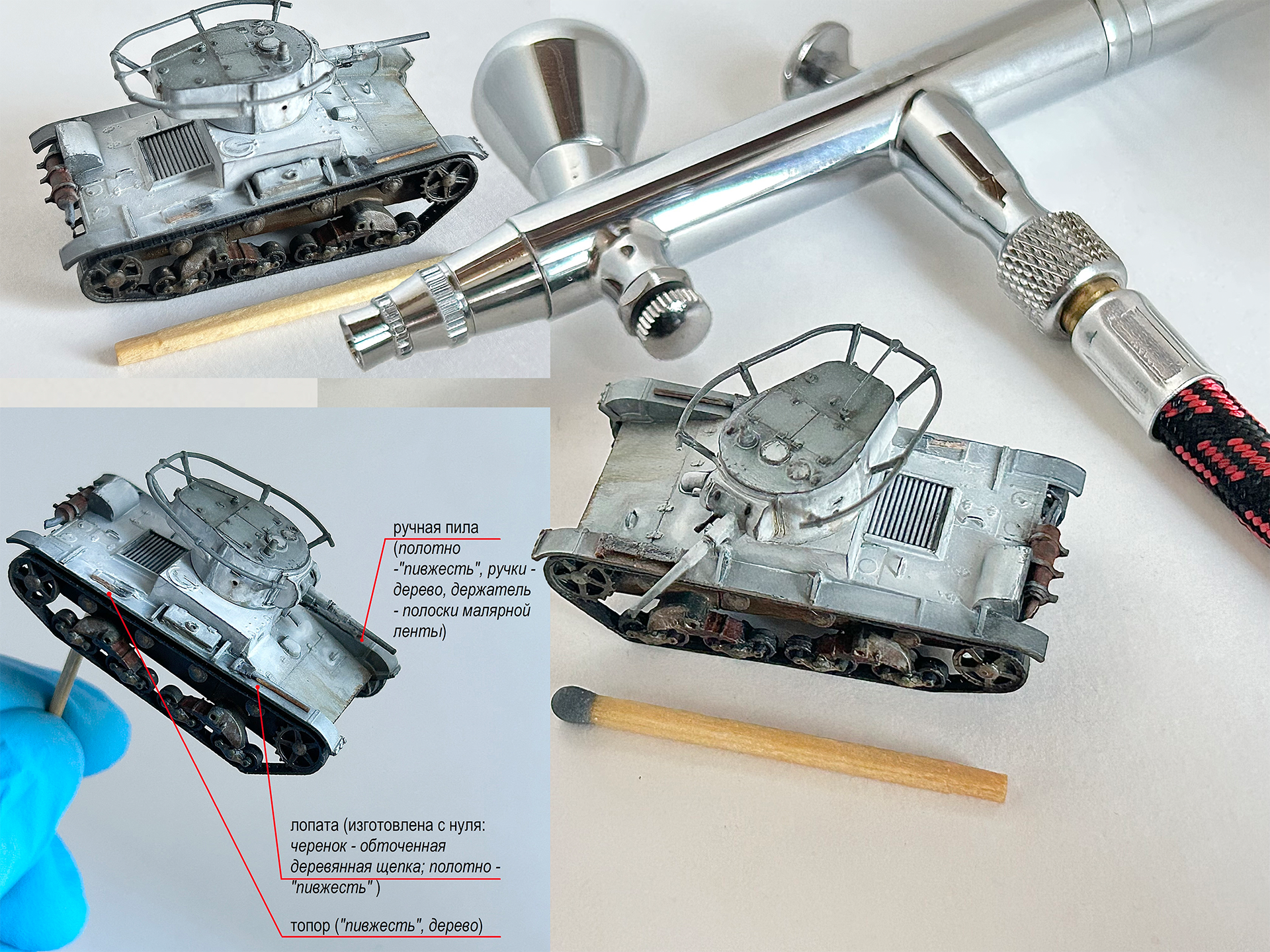 ручная пила (полотно -"пивжесть", ручки - дерево, держатель - полоски малярной ленты)

лопата (изготовлена с нуля: черенок - обточенная деревянная щепка; полотно - "пивжесть" )

топор ("пивжесть", дерево)