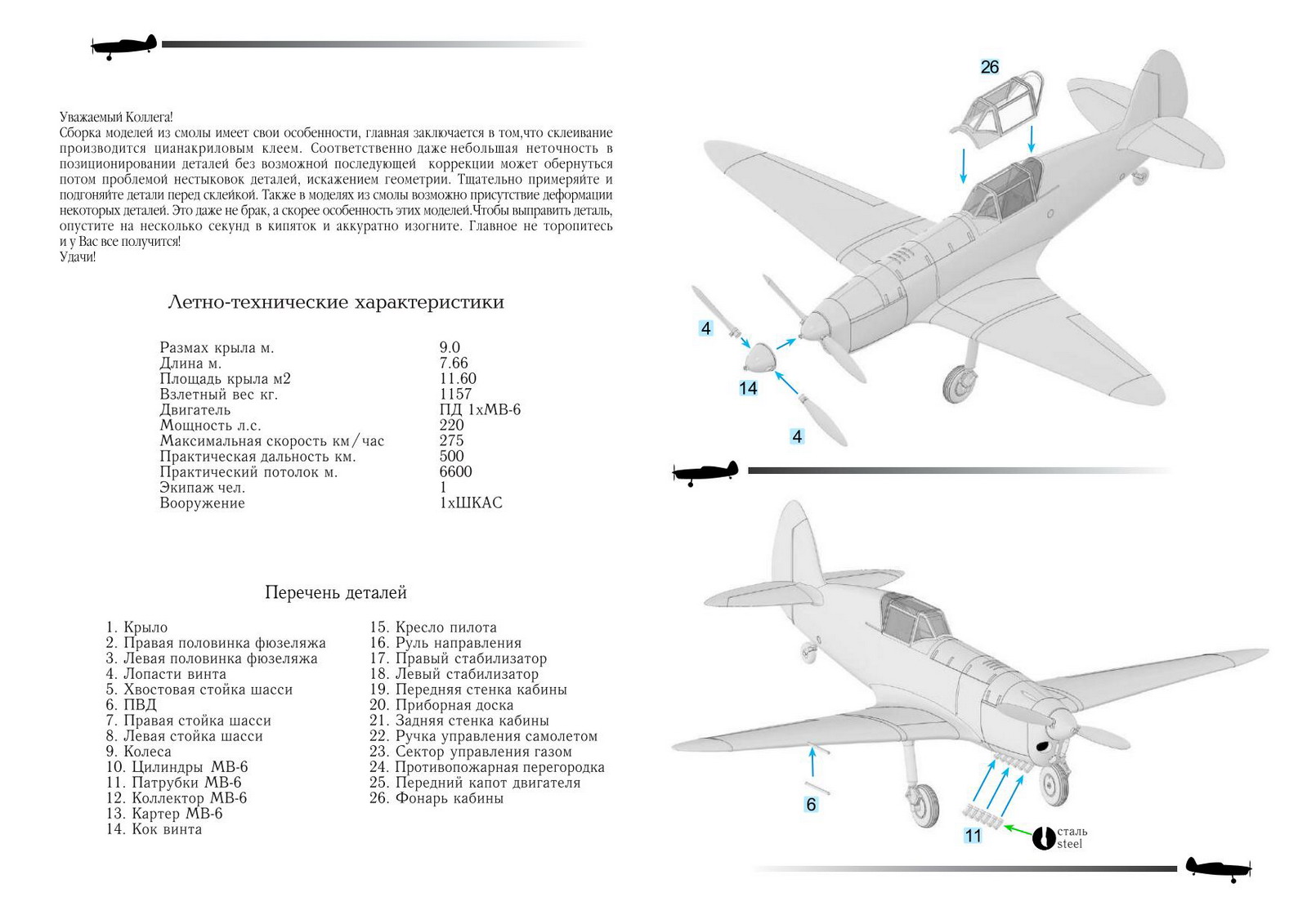 Уважаемый Коллега!
Сборка моделей из смолы имеет свои особенности, главная заключается в том,что склеивание производится цианакриловым клеем. Соответственно даже небольшая неточность в позиционировании деталей без возможной последующей коррекции может обернуться потом проблемой нестыковок деталей, искажением геометрии. Тщательно примеряйте и подгоняйте детали перед склейкой. Также в моделях из смолы возможно присутствие деформации некоторых деталей. Это даже не брак, а скорее особенность этих моделей.Чтобы выправить деталь, опустите на несколько секунд в кипяток и аккуратно изогните. Главное не торопитесь и у Вас все получится!
Удачи!

Летно-технические характеристики

| | |
|---|---|
| Размах крыла м. | 9.0 |
| Длина м. | 7.66 |
| Площадь крыла м2 | 11.60 |
| Взлетный вес кг. | 1157 |
| Двигатель | ПД 1хМВ-6 |
| Мощность л.с. | 220 |
| Максимальная скорость км/час | 275 |
| Практическая дальность км. | 500 |
| Практический потолок м. | 6600 |
| Экипаж чел. | 1 |
| Вооружение | 1хШКАС |

Перечень деталей

1. Крыло
2. Правая половинка фюзеляжа
3. Левая половинка фюзеляжа
4. Лопасти винта
5. Хвостовая стойка шасси
6. ПВД
7. Правая стойка шасси
8. Левая стойка шасси
9. Колеса
10. Цилиндры МВ-6
11. Патрубки МВ-6
12. Коллектор МВ-6
13. Картер МВ-6
14. Кок винта
15. Кресло пилота
16. Руль направления
17. Правый стабилизатор
18. Левый стабилизатор
19. Передняя стенка кабины
20. Приборная доска
21. Задняя стенка кабины
22. Ручка управления самолетом
23. Сектор управления газом
24. Противопожарная перегородка
25. Передний капот двигателя
26. Фонарь кабины

26
4
14
4
6
11
сталь
steel