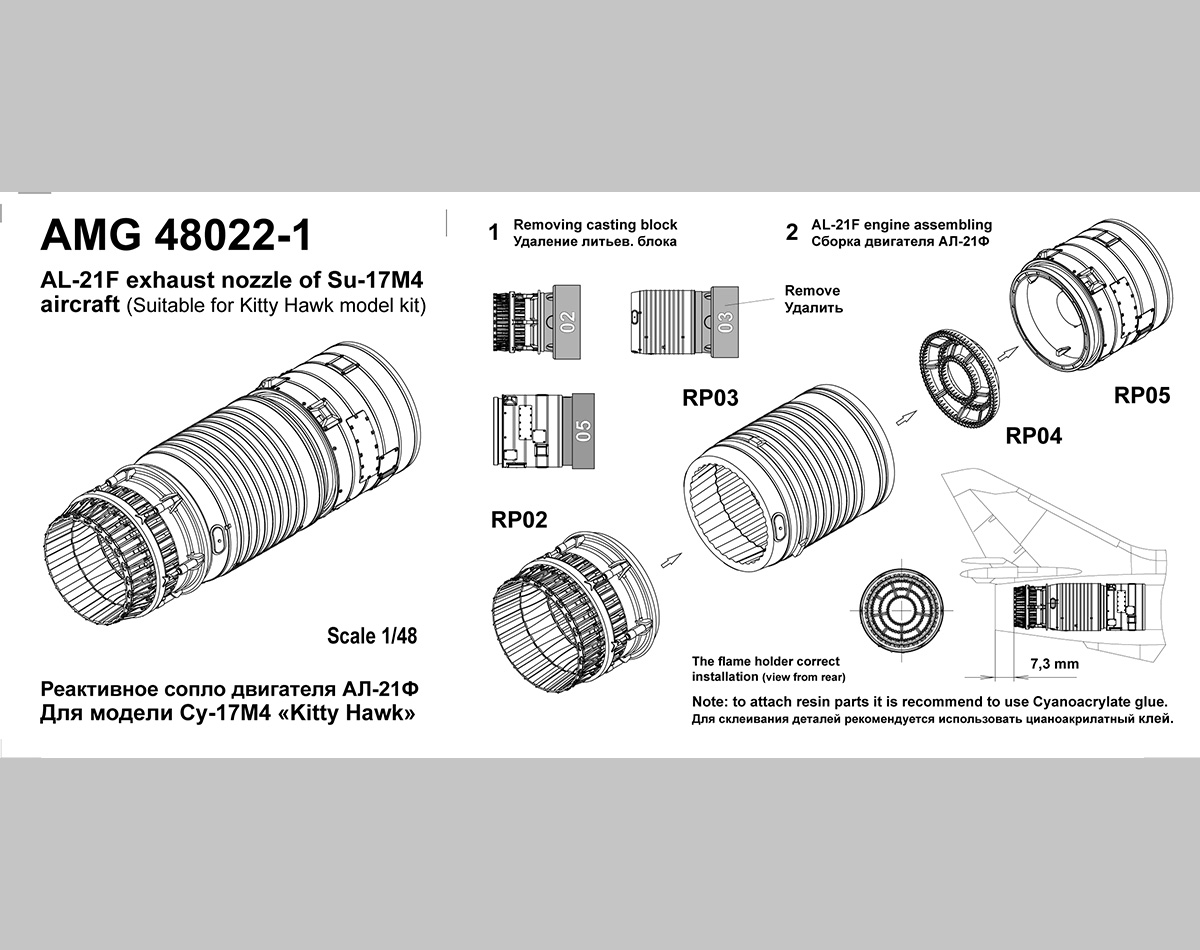 AMG 48022-1

AL-21F exhaust nozzle of Su-17M4 aircraft (Suitable for Kitty Hawk model kit)

Scale 1/48

Реактивное сопло двигателя АЛ-21Ф
Для модели Су-17М4 «Kitty Hawk»

1 Removing casting block
Удаление литьев. блока

02

03

Remove
Удалить

05

2 AL-21F engine assembling
Сборка двигателя АЛ-21Ф

RP03

RP05

RP04

RP02

The flame holder correct installation (view from rear)

7,3 mm

Note: to attach resin parts it is recommend to use Cyanoacrylate glue.
Для склеивания деталей рекомендуется использовать цианоакрилатный клей.