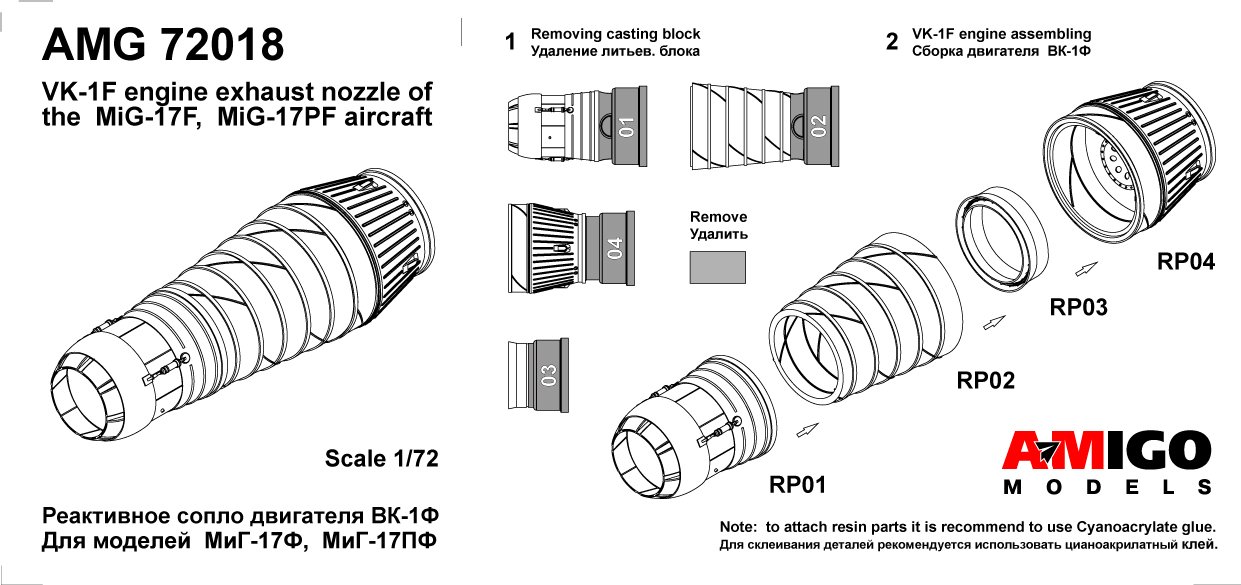 AMG 72018

VK-1F engine exhaust nozzle of the MiG-17F, MiG-17PF aircraft

Scale 1/72

Реактивное сопло двигателя ВК-1Ф
Для моделей МиГ-17Ф, МиГ-17ПФ

1 Removing casting block
Удаление литьев. блока

01

02

04

03

Remove
Удалить

2 VK-1F engine assembling
Сборка двигателя ВК-1Ф

RP04

RP03

RP02

RP01

AMIGO
MODELS

Note: to attach resin parts it is recommend to use Cyanoacrylate glue.
Для склеивания деталей рекомендуется использовать цианоакрилатный клей.