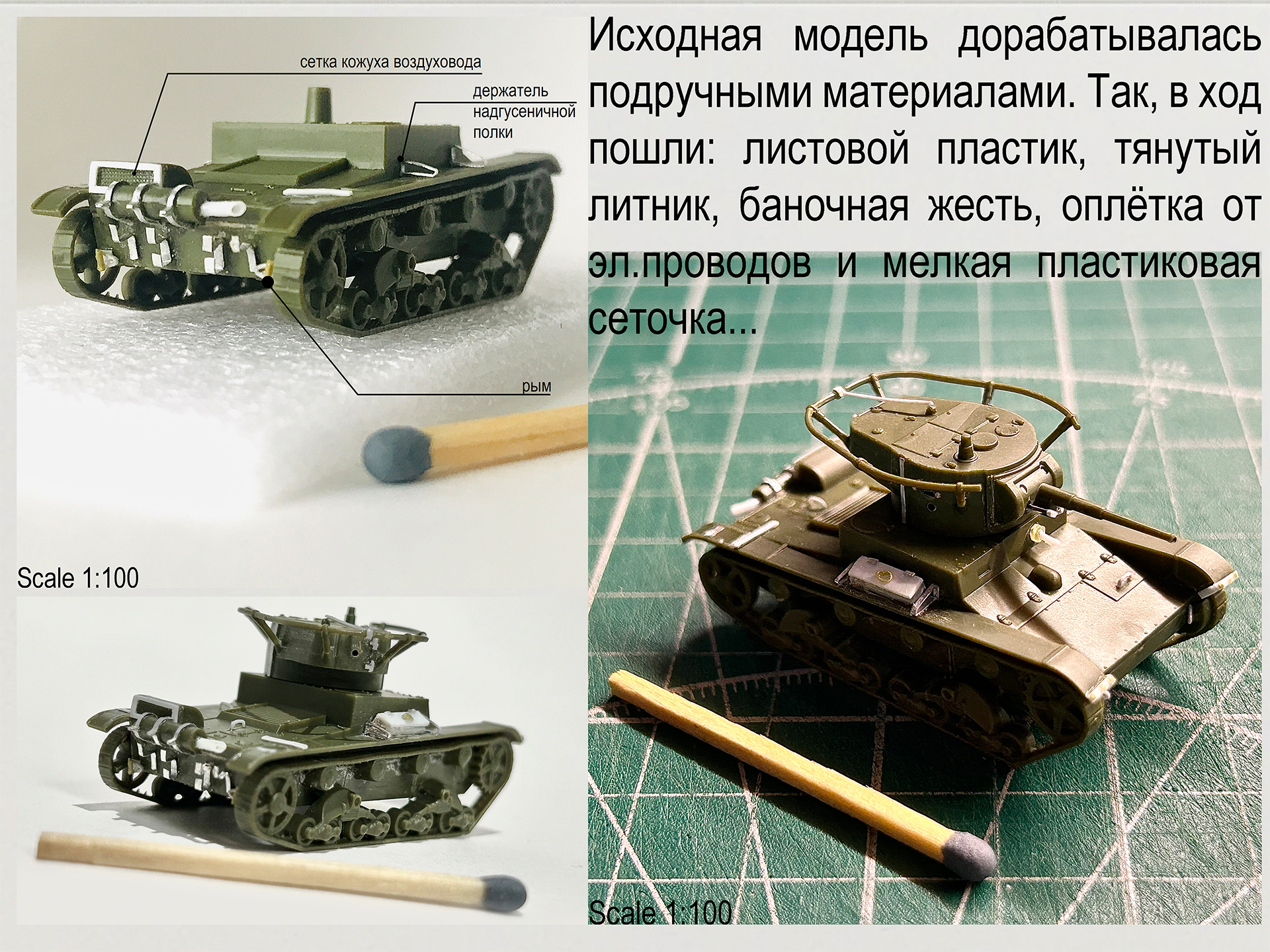 сетка кожуха воздуховода

держатель надгусеничной полки

рым

Scale 1:100

Исходная модель дорабатывалась подручными материалами. Так, в ход пошли: листовой пластик, тянутый литник, баночная жесть, оплётка от эл.проводов и мелкая пластиковая сеточка...

Scale 1:100