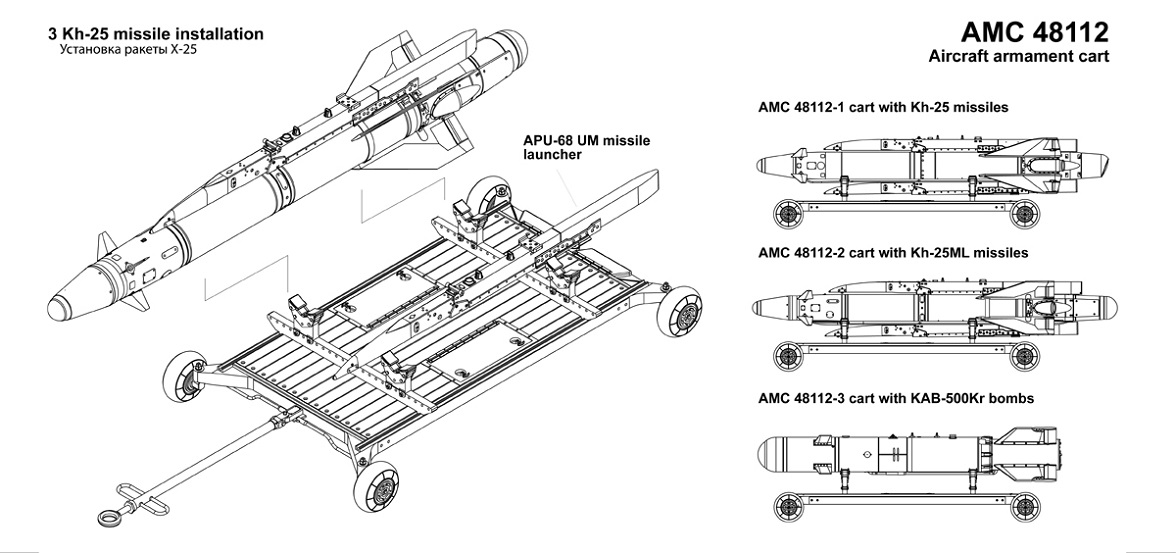 3 Kh-25 missile installation
Установка ракеты Х-25

APU-68 UM missile launcher

AMC 48112
Aircraft armament cart

AMC 48112-1 cart with Kh-25 missiles

AMC 48112-2 cart with Kh-25ML missiles

AMC 48112-3 cart with KAB-500Kr bombs