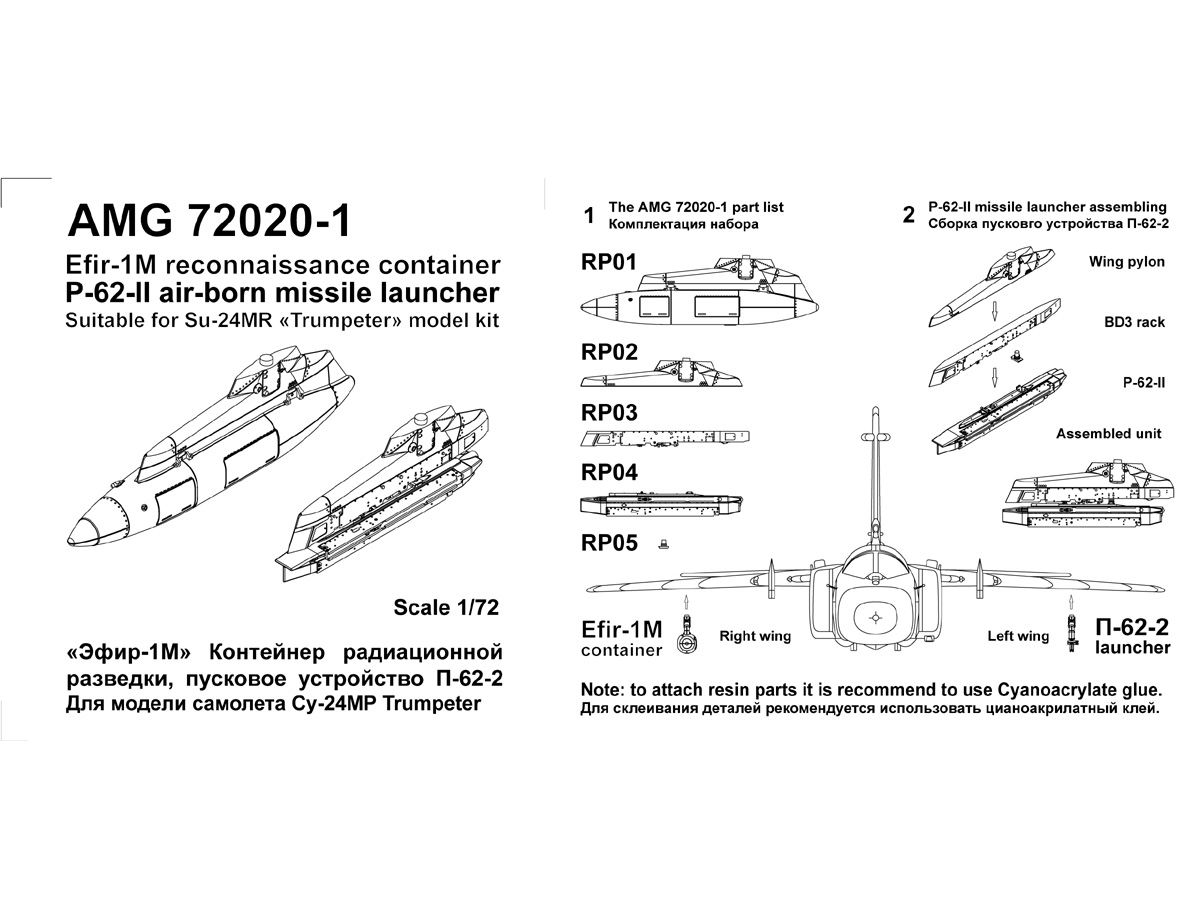 AMG 72020-1

Efir-1M reconnaissance container
P-62-II air-born missile launcher
Suitable for Su-24MR «Trumpeter» model kit

Scale 1/72

«Эфир-1М» Контейнер радиационной разведки, пусковое устройство П-62-2
Для модели самолета Су-24МР Trumpeter

1 The AMG 72020-1 part list
Комплектация набора

RP01

RP02

RP03

RP04

RP05

2 P-62-II missile launcher assembling
Сборка пусковго устройства П-62-2

Wing pylon

BD3 rack

P-62-II

Assembled unit

Efir-1M
container

Right wing

Left wing

П-62-2
launcher

Note: to attach resin parts it is recommend to use Cyanoacrylate glue.
Для склеивания деталей рекомендуется использовать цианоакрилатный клей.