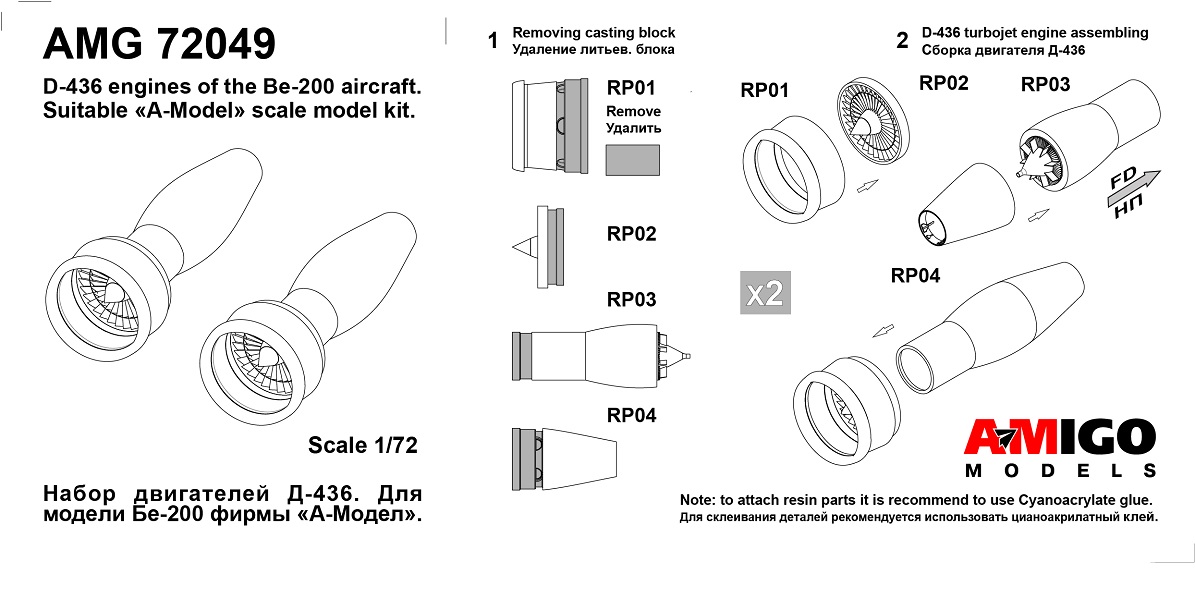 AMG 72049

D-436 engines of the Be-200 aircraft. Suitable «A-Model» scale model kit.

Scale 1/72

Набор двигателей Д-436. Для модели Бе-200 фирмы «А-Модел».

1 Removing casting block
Удаление литьев. блока

RP01
Remove
Удалить

RP02

RP03

RP04

2 D-436 turbojet engine assembling
Сборка двигателя Д-436

RP01

RP02

RP03

FD
НП

x2

RP04

AMIGO
MODELS

Note: to attach resin parts it is recommend to use Cyanoacrylate glue.
Для склеивания деталей рекомендуется использовать цианоакрилатный клей.