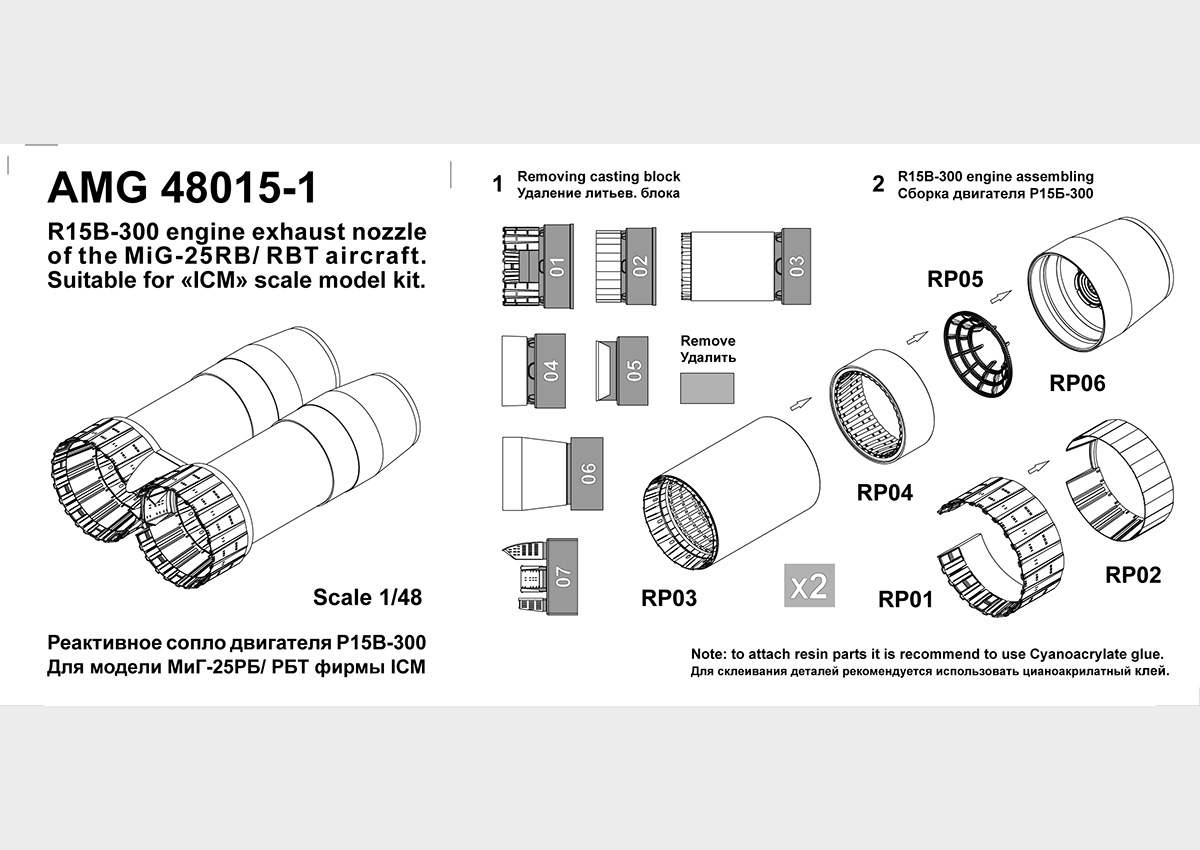 AMG 48015-1

R15B-300 engine exhaust nozzle of the MiG-25RB/ RBT aircraft. Suitable for «ICM» scale model kit.

Scale 1/48

Реактивное сопло двигателя Р15В-300
Для модели МиГ-25РБ/ РБТ фирмы ICM

1 Removing casting block
Удаление литьев. блока

01
02
03
04
05
Remove
Удалить
06
07

2 R15B-300 engine assembling
Сборка двигателя Р15Б-300

RP05
RP06
RP04
RP03
x2
RP01
RP02

Note: to attach resin parts it is recommend to use Cyanoacrylate glue.
Для склеивания деталей рекомендуется использовать цианоакрилатный клей.