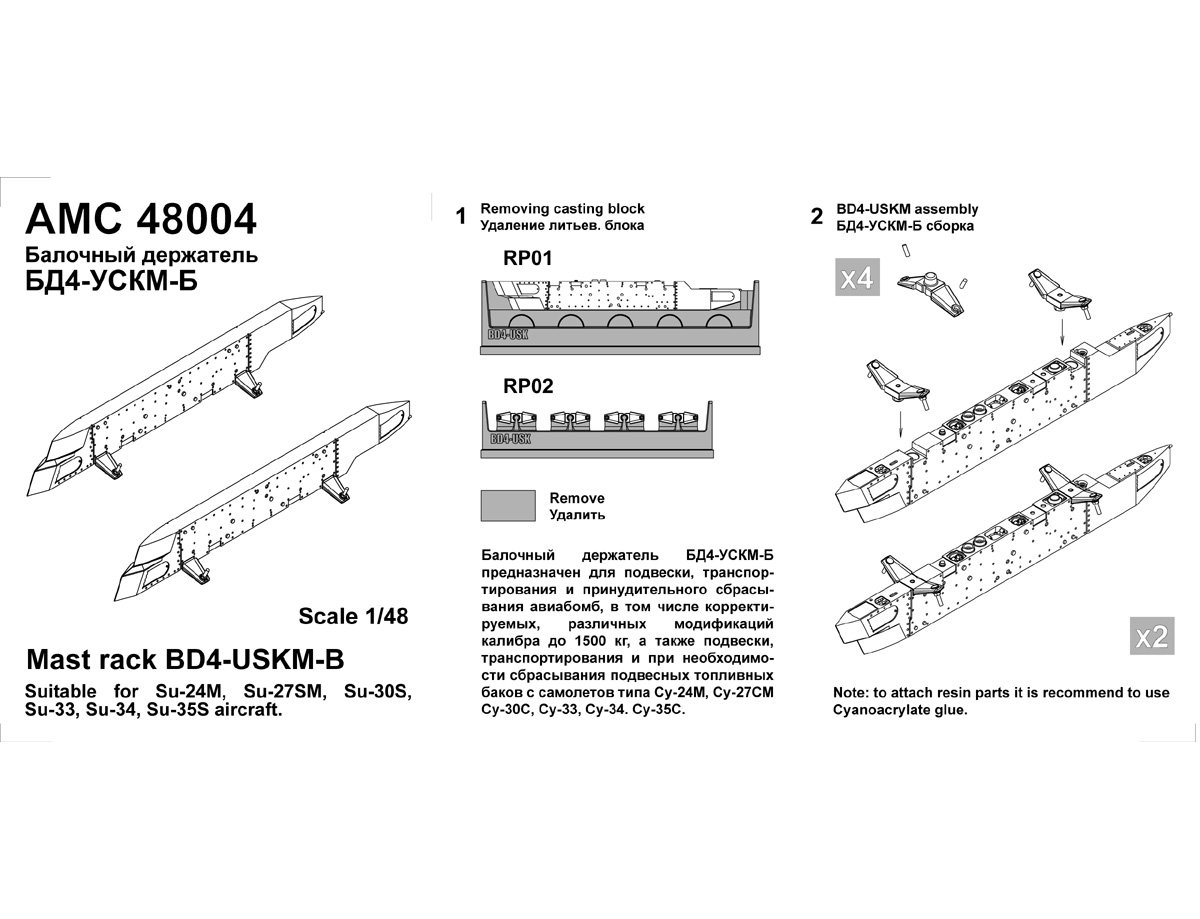 AMC 48004
Балочный держатель
БД4-УСКМ-Б

Scale 1/48

Mast rack BD4-USKM-B

Suitable for Su-24M, Su-27SM, Su-30S, Su-33, Su-34, Su-35S aircraft.

1 Removing casting block
Удаление литьев. блока

RP01

BD4-USK

RP02

BD4-USK

Remove
Удалить

Балочный держатель БД4-УСКМ-Б предназначен для подвески, транспортирования и принудительного сбрасывания авиабомб, в том числе корректируемых, различных модификаций калибра до 1500 кг, а также подвески, транспортирования и при необходимости сбрасывания подвесных топливных баков с самолетов типа Су-24М, Су-27СМ Су-30С, Су-33, Су-34. Су-35С.

2 BD4-USKM assembly
БД4-УСКМ-Б сборка

x4

x2

Note: to attach resin parts it is recommend to use Cyanoacrylate glue.