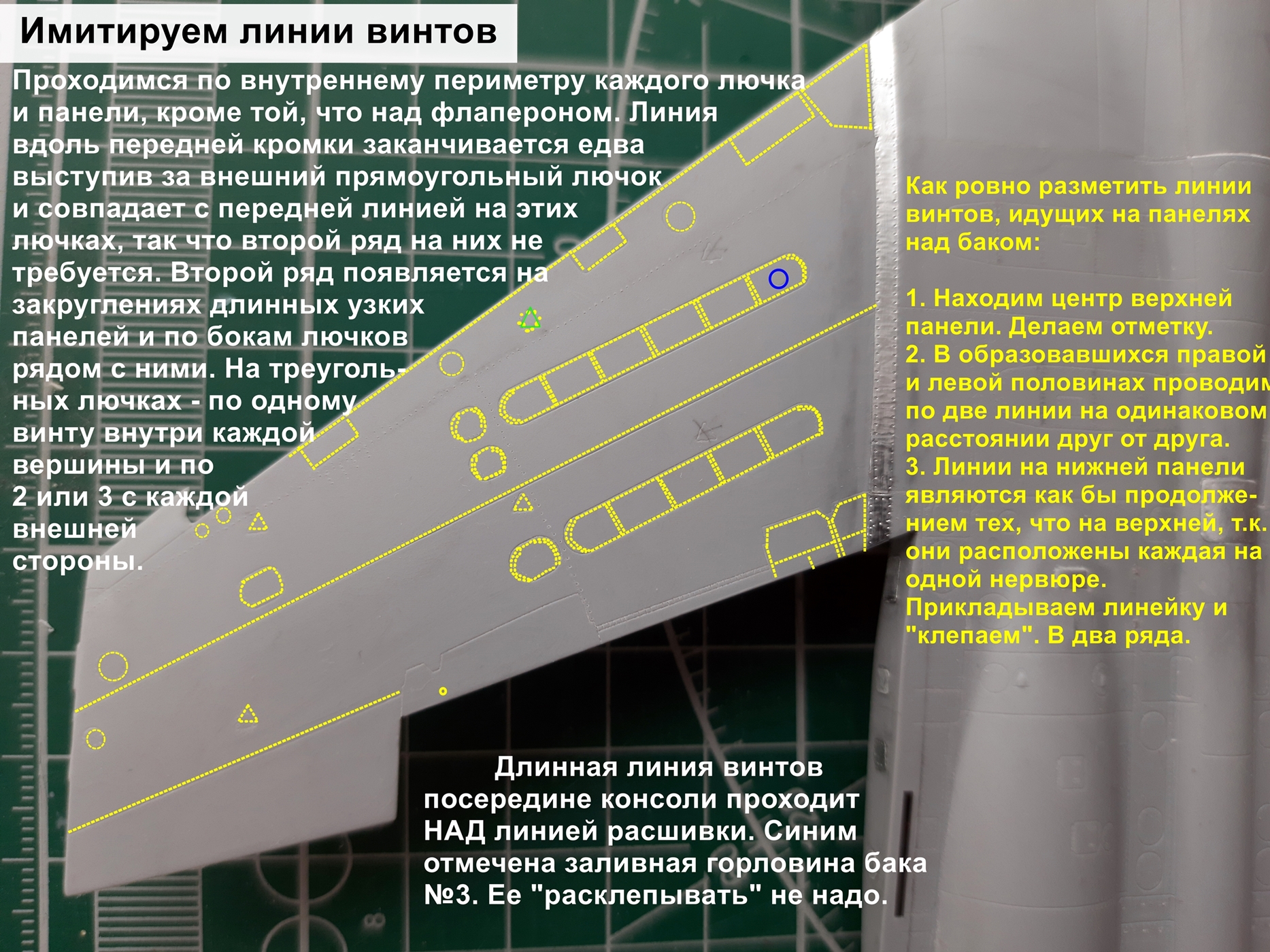 Имитируем линии винтов

Проходимся по внутреннему периметру каждого лючка и панели, кроме той, что над флапероном. Линия вдоль передней кромки заканчивается едва выступив за внешний прямоугольный лючок и совпадает с передней линией на этих лючках, так что второй ряд на них не требуется. Второй ряд появляется на закруглениях длинных узких панелей и по бокам лючков рядом с ними. На треугольных лючках - по одному винту внутри каждой вершины и по 2 или 3 с каждой внешней стороны.

Как ровно разметить линии винтов, идущих на панелях над баком:

1. Находим центр верхней панели. Делаем отметку.
2. В образовавшихся правой и левой половинах проводим по две линии на одинаковом расстоянии друг от друга.
3. Линии на нижней панели являются как бы продолжением тех, что на верхней, т.к. они расположены каждая на одной нервюре.
Прикладываем линейку и "клепаем". В два ряда.

Длинная линия винтов посередине консоли проходит НАД линией расшивки. Синим отмечена заливная горловина бака №3. Ее "расклепывать" не надо.