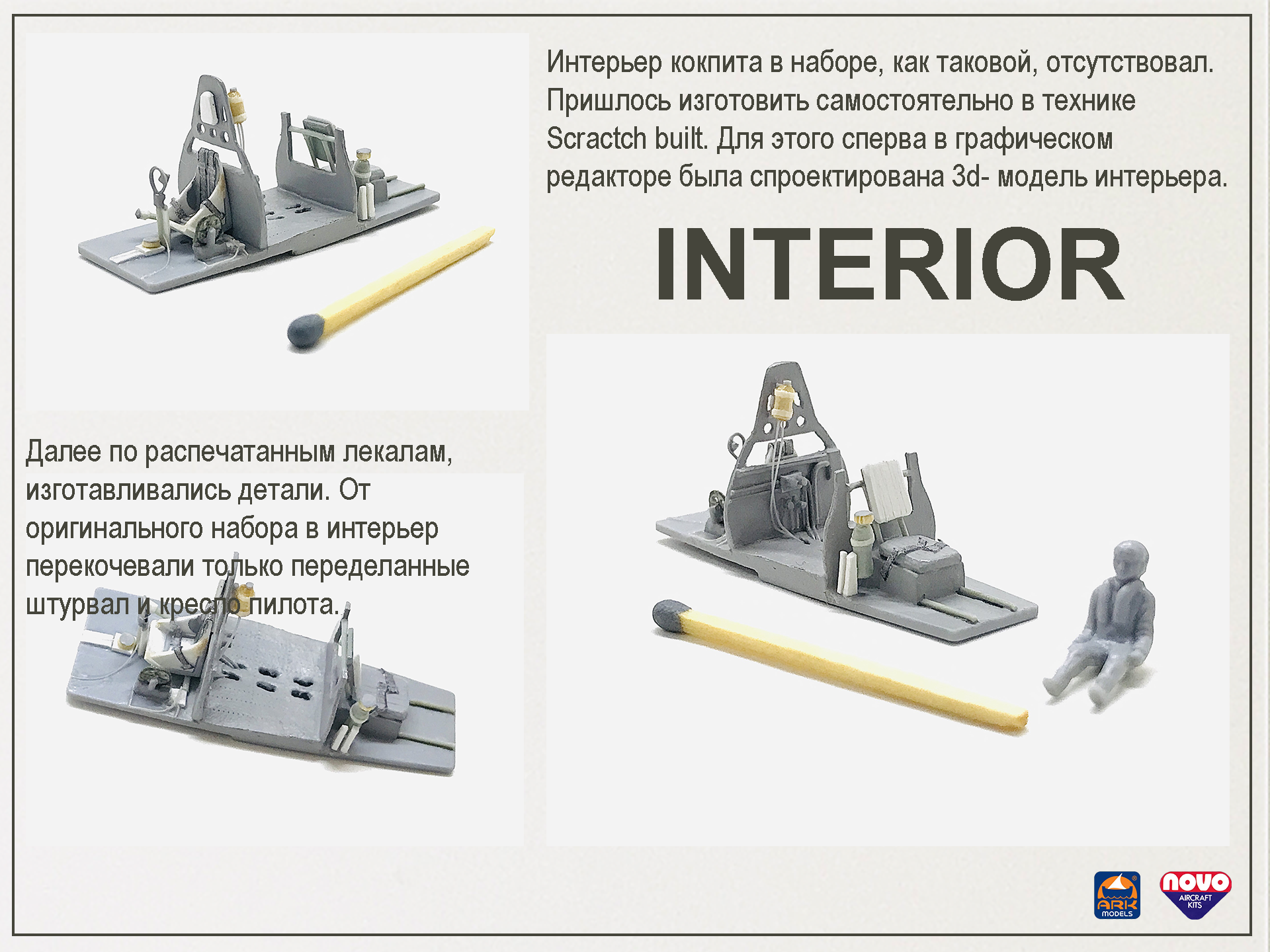 Интерьер кокпита в наборе, как таковой, отсутствовал. Пришлось изготовить самостоятельно в технике Scractch built. Для этого сперва в графическом редакторе была спроектирована 3d- модель интерьера.

INTERIOR

Далее по распечатанным лекалам, изготавливались детали. От оригинального набора в интерьер перекочевали только переделанные штурвал и кресло пилота.

ARK MODELS

novo AIRCRAFT KITS