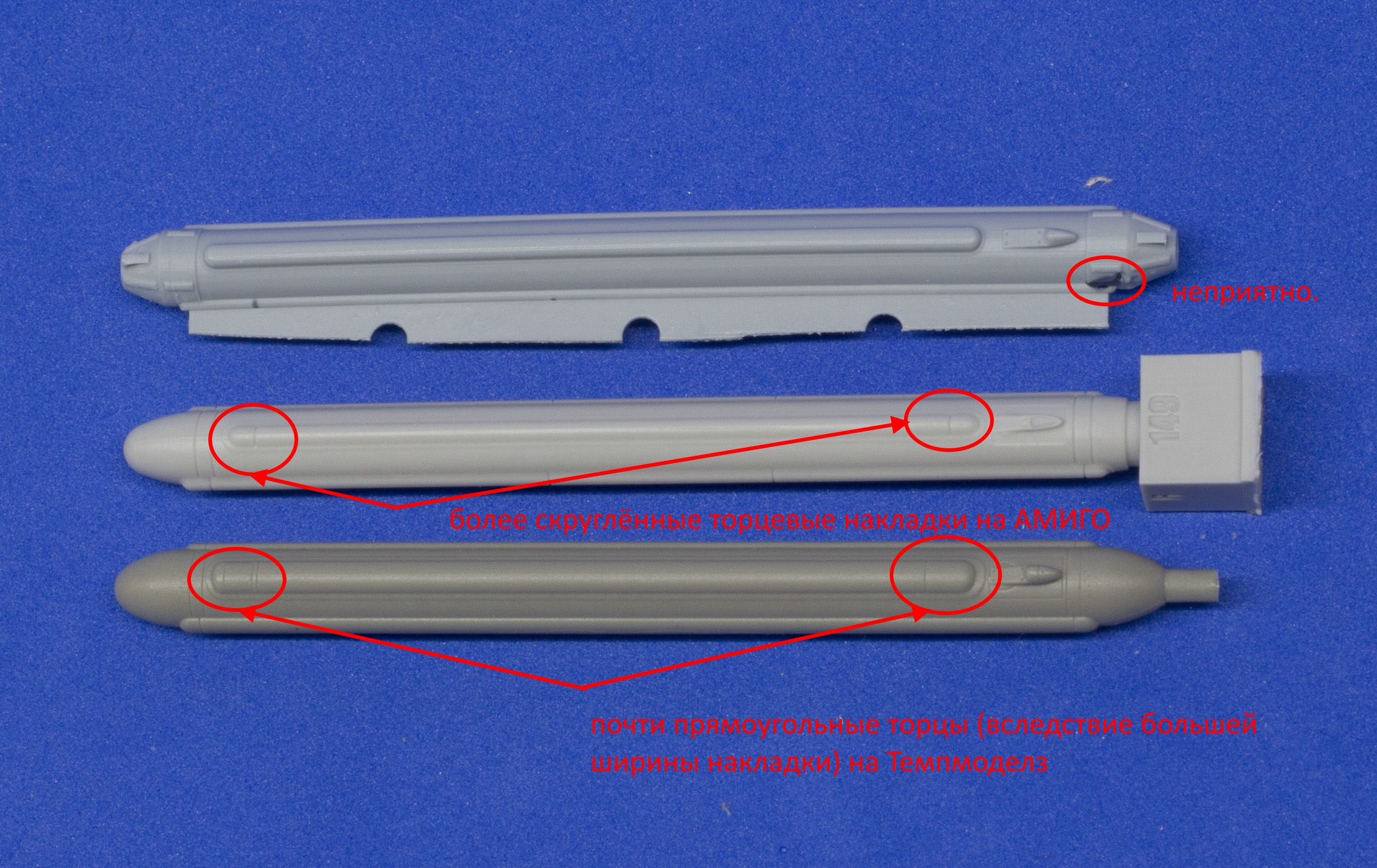 неприятно.

149

более скруглённые торцевые накладки на АМИГО

почти прямоугольные торцы (вследствие большей ширины накладки) на Темпмоделз