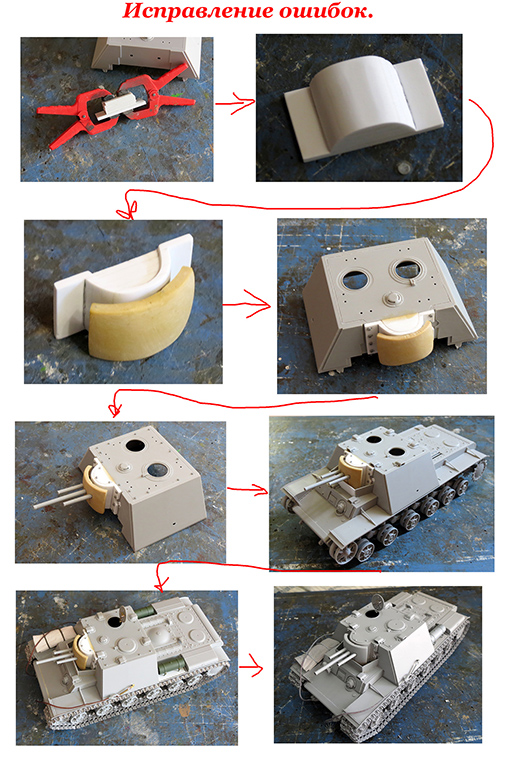 Исправление ошибок.