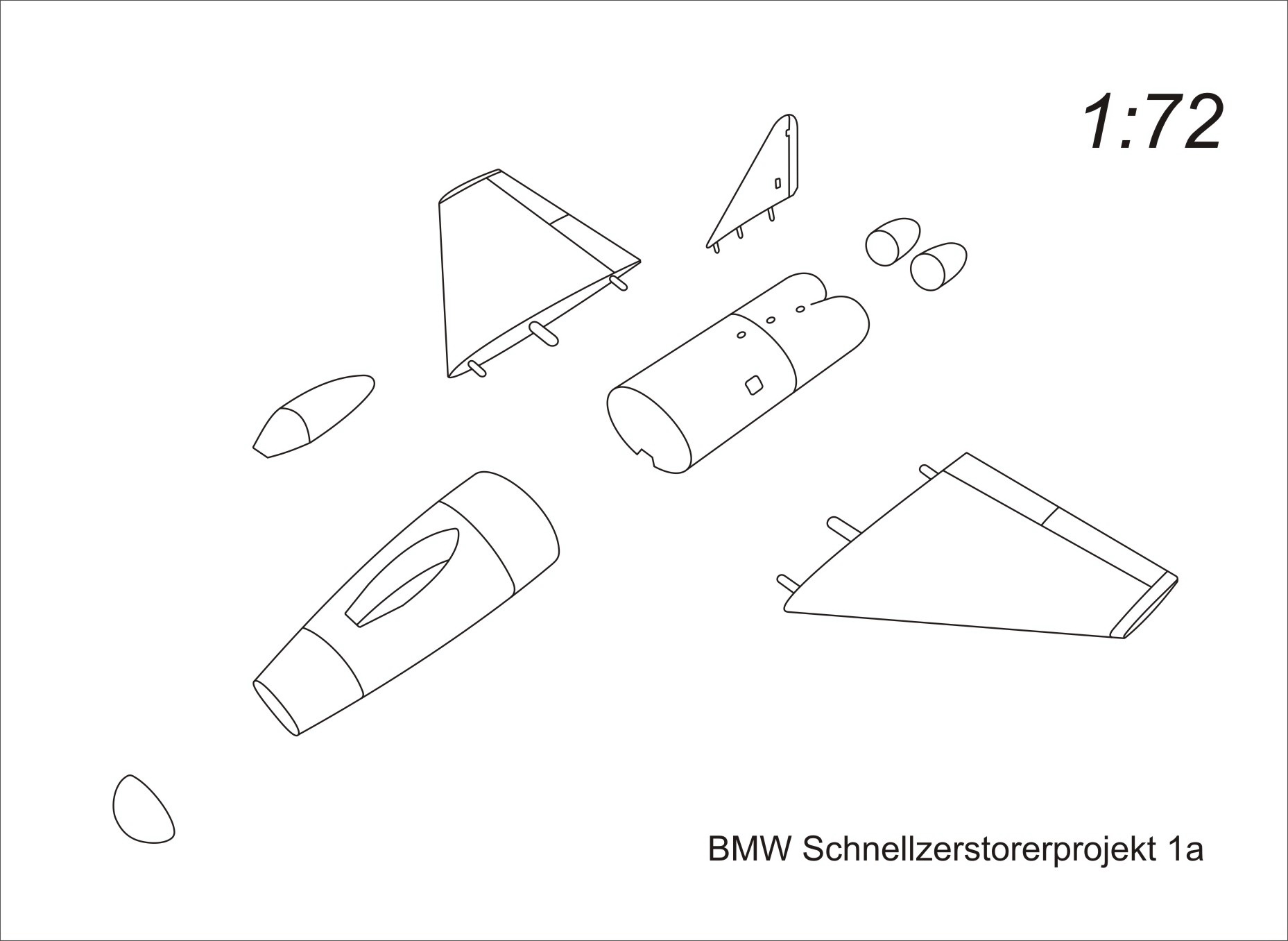 1:72

BMW Schnellzerstorerprojekt 1a