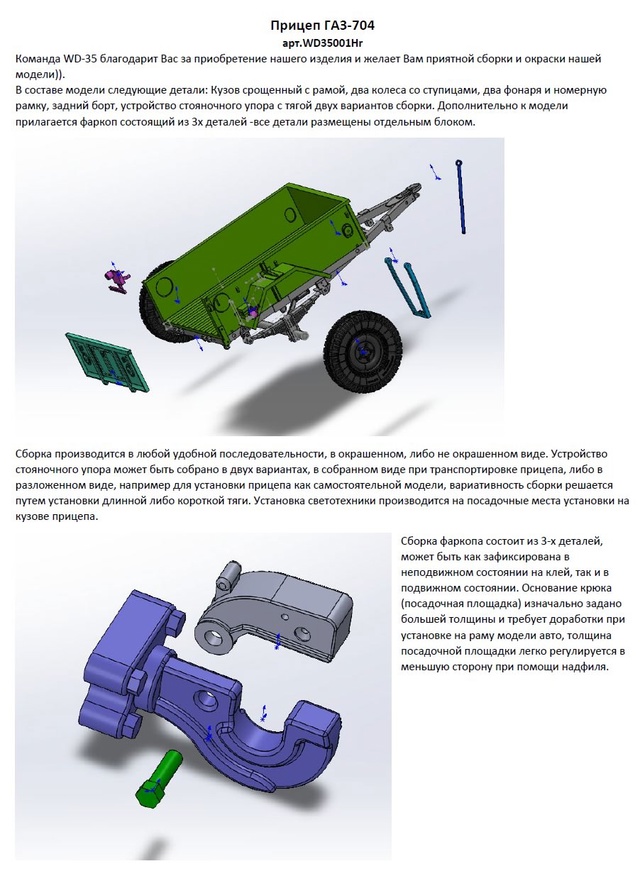 Прицеп ГАЗ-704
арт.WD35001Hr

Команда WD-35 благодарит Вас за приобретение нашего изделия и желает Вам приятной сборки и окраски нашей модели)).
В составе модели следующие детали: Кузов срощенный с рамой, два колеса со ступицами, два фонаря и номерную рамку, задний борт, устройство стояночного упора с тягой двух вариантов сборки. Дополнительно к модели прилагается фаркоп состоящий из 3х деталей -все детали размещены отдельным блоком.

Сборка производится в любой удобной последовательности, в окрашенном, либо не окрашенном виде. Устройство стояночного упора может быть собрано в двух вариантах, в собранном виде при транспортировке прицепа, либо в разложенном виде, например для установки прицепа как самостоятельной модели, вариативность сборки решается путем установки длинной либо короткой тяги. Установка светотехники производится на посадочные места установки на кузове прицепа.

Сборка фаркопа состоит из 3-х деталей, может быть как зафиксирована в неподвижном состоянии на клей, так и в подвижном состоянии. Основание крюка (посадочная площадка) изначально задано большей толщины и требует доработки при установке на раму модели авто, толщина посадочной площадки легко регулируется в меньшую сторону при помощи надфиля.