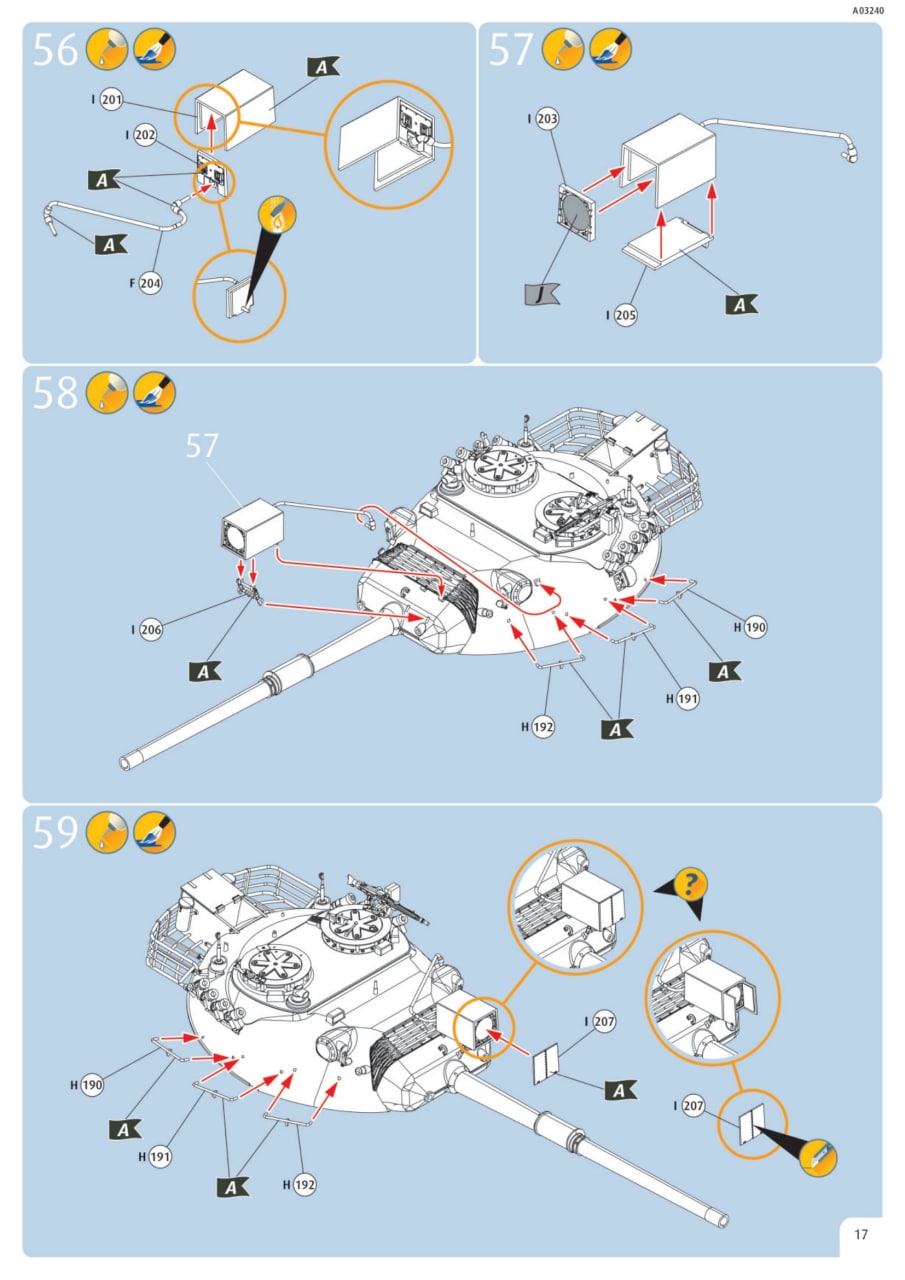 A03240

56

I 201

A

I 202

A

A

F 204

57

I 203

J

I 205

A

58

57

I 206

A

H 190

A

H 191

H 192

A

59

?

I 207

A

I 207

H 190

A

H 191

A

H 192

17