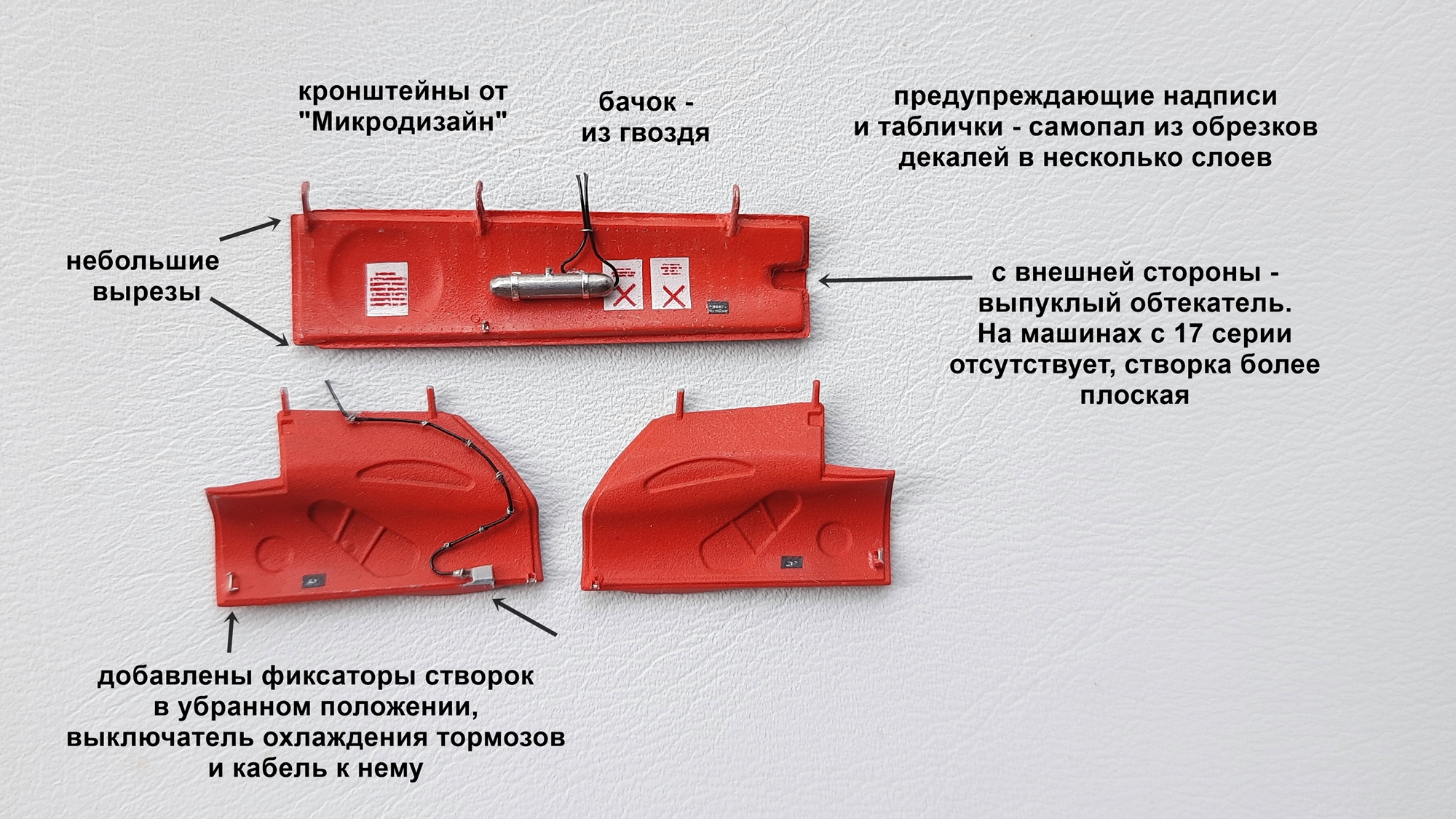 кронштейны от "Микродизайн"

бачок - из гвоздя

предупреждающие надписи и таблички - самопал из обрезков декалей в несколько слоев

небольшие вырезы

с внешней стороны - выпуклый обтекатель. На машинах с 17 серии отсутствует, створка более плоская

добавлены фиксаторы створок в убранном положении, выключатель охлаждения тормозов и кабель к нему