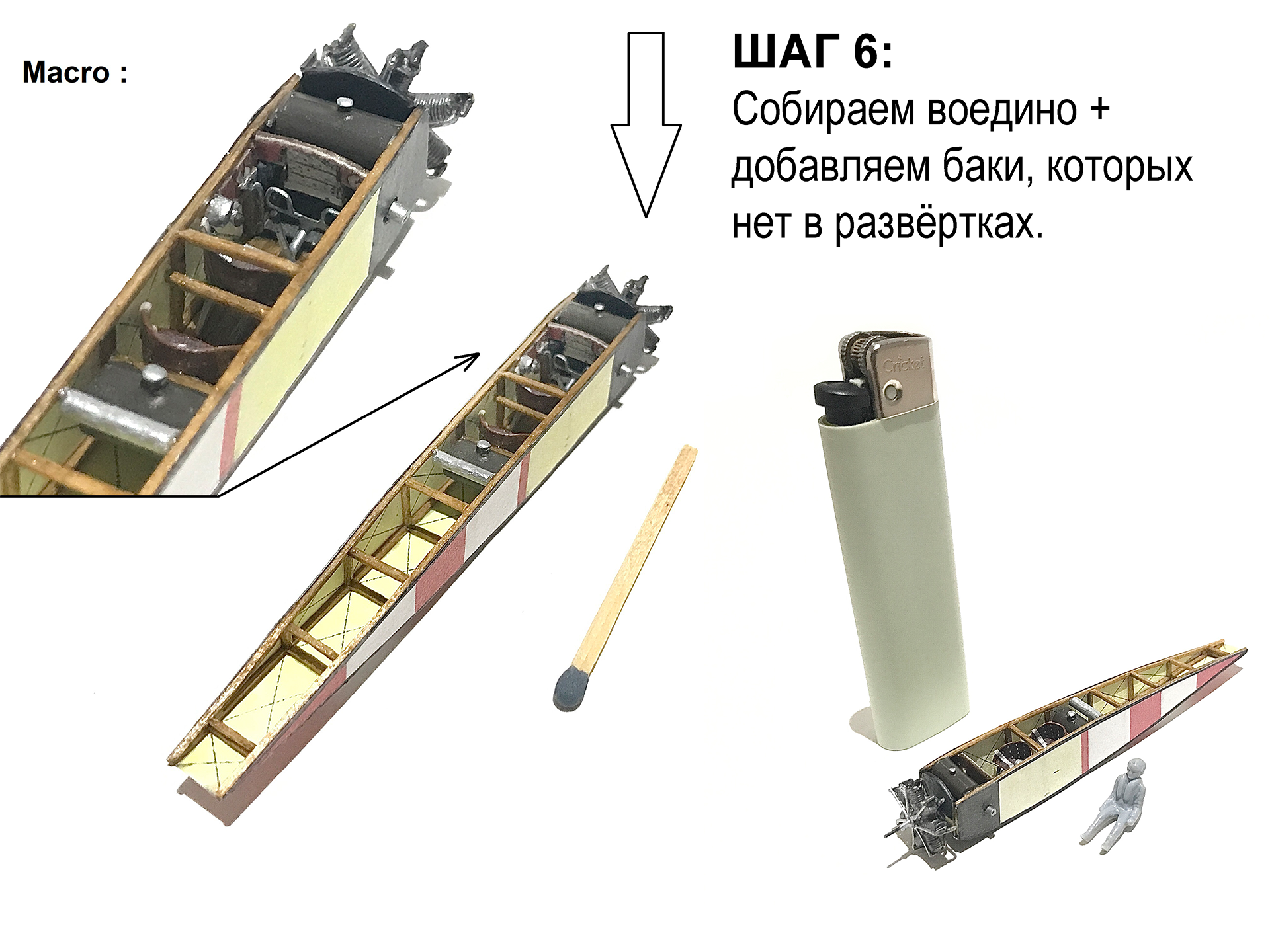 Macro :

ШАГ 6:
Собираем воедино + добавляем баки, которых нет в развёртках.

Cricket