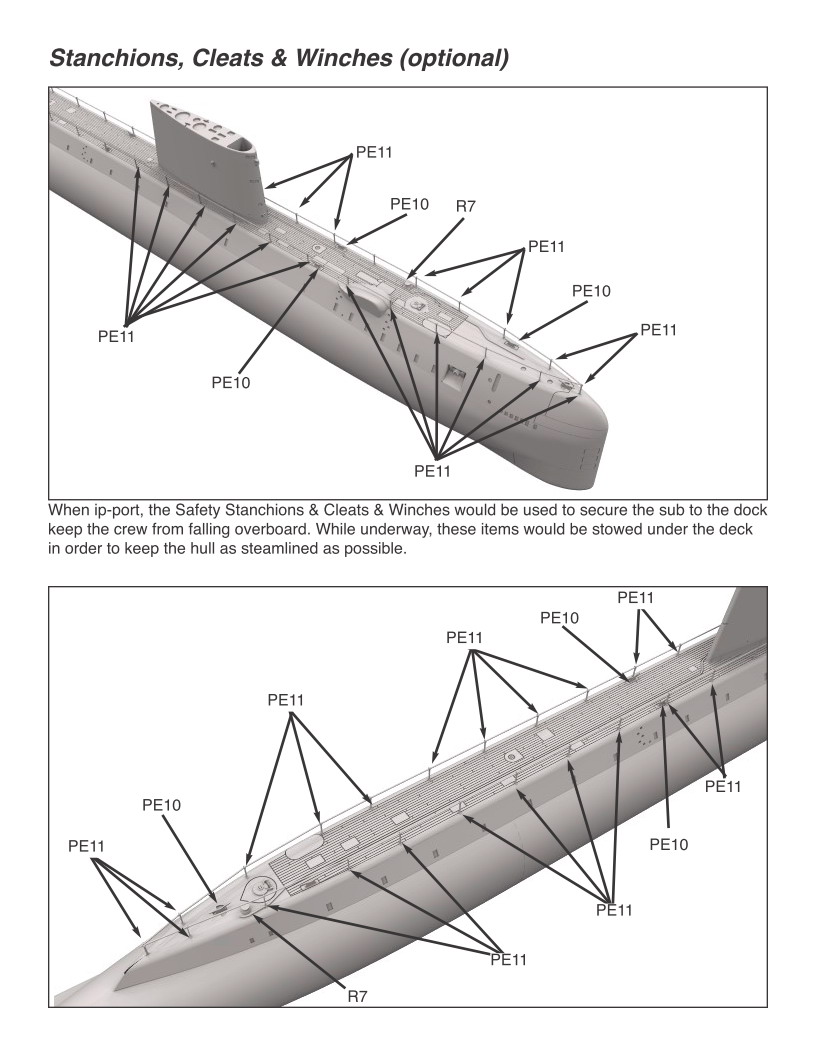 Stanchions, Cleats & Winches (optional)

PE11
PE10
R7
PE11
PE10
PE11
PE11
PE10
PE11

When ip-port, the Safety Stanchions & Cleats & Winches would be used to secure the sub to the dock keep the crew from falling overboard. While underway, these items would be stowed under the deck in order to keep the hull as steamlined as possible.

PE11
PE10
PE11
PE11
PE10
PE11
PE11
PE10
PE11
PE11
R7