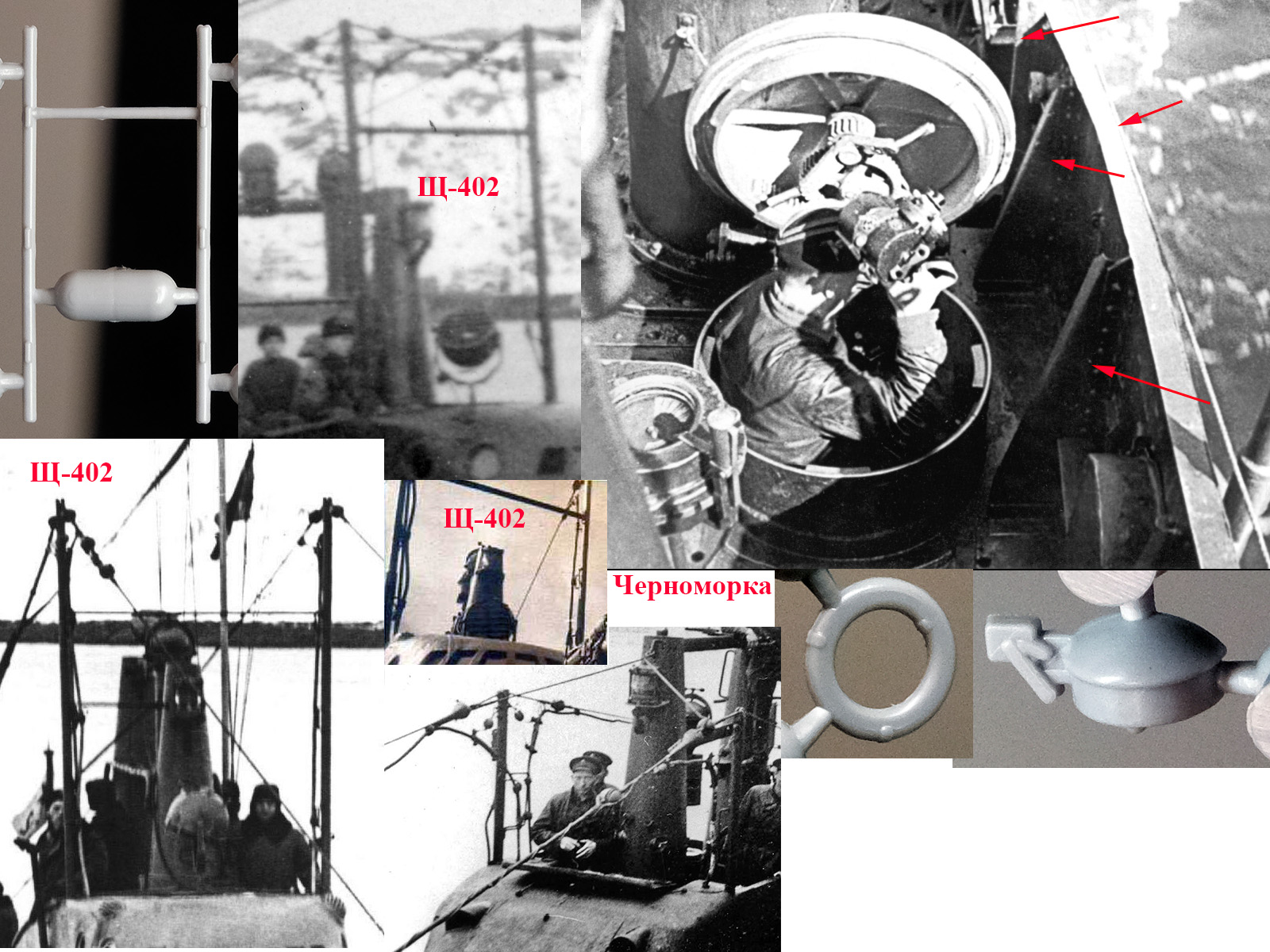 Щ-402

Щ-402

Щ-402

Черноморка