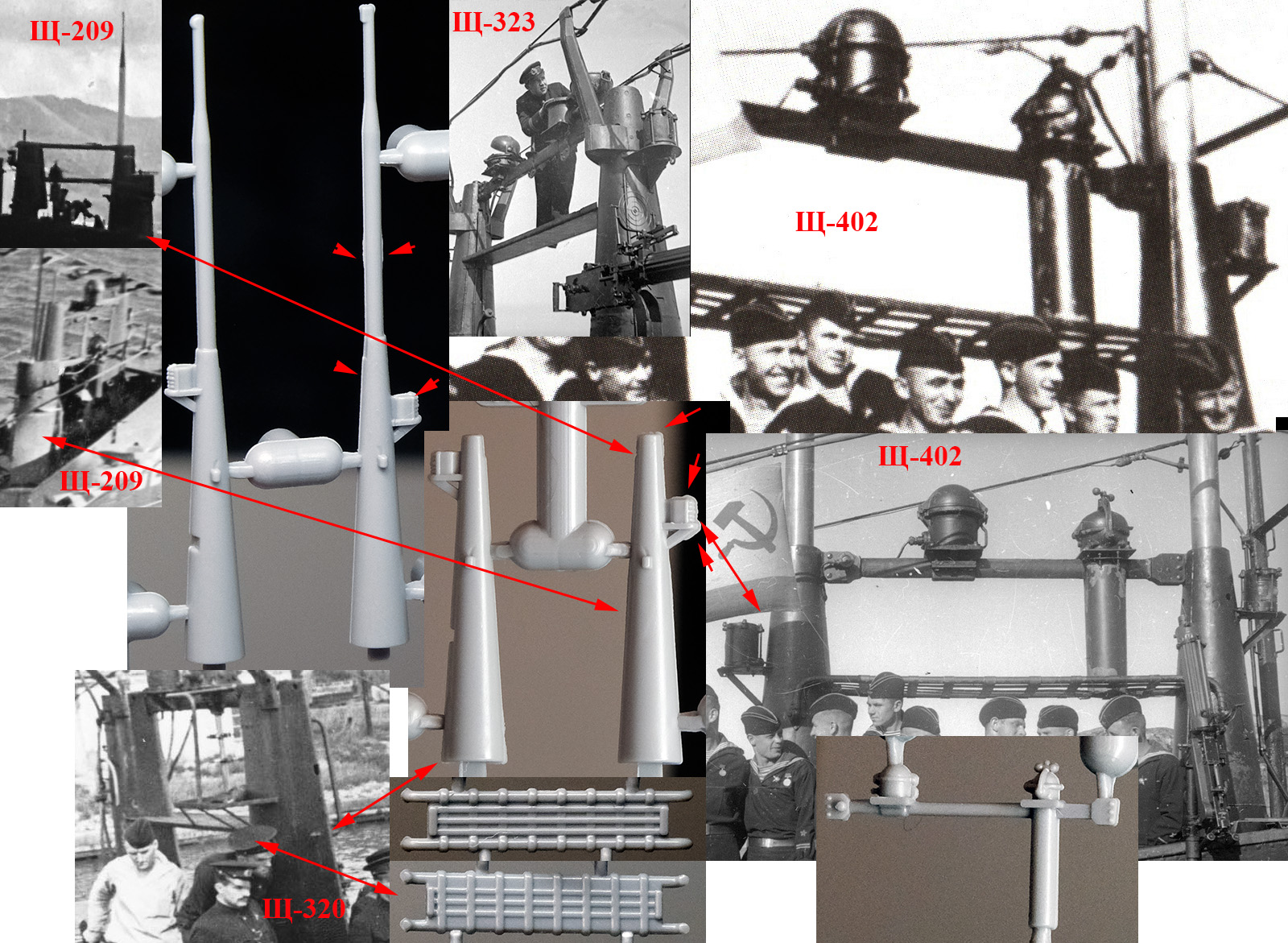 Щ-209

Щ-323

Щ-402

Щ-209

Щ-402

Щ-320