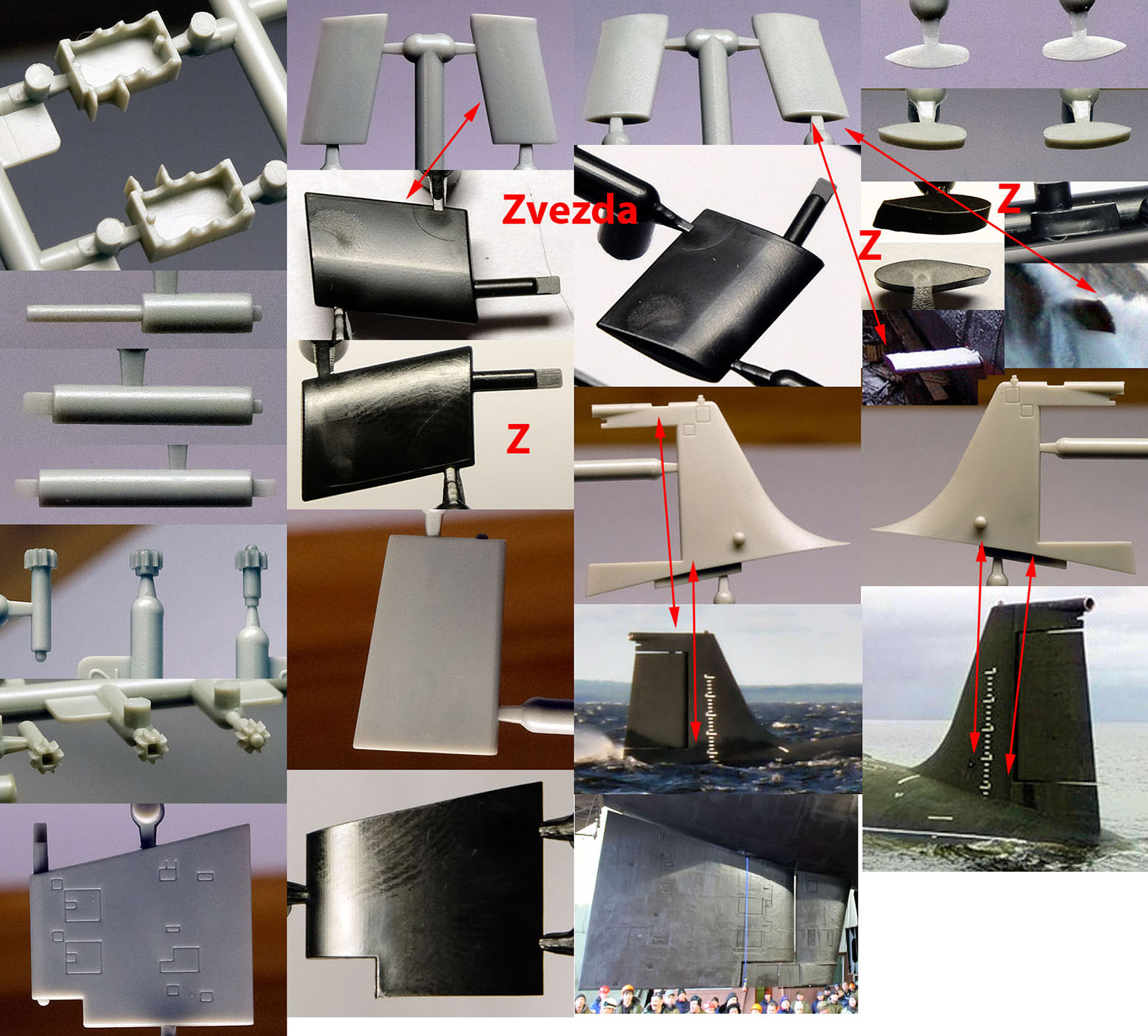 Zvezda

Z

Z

Z