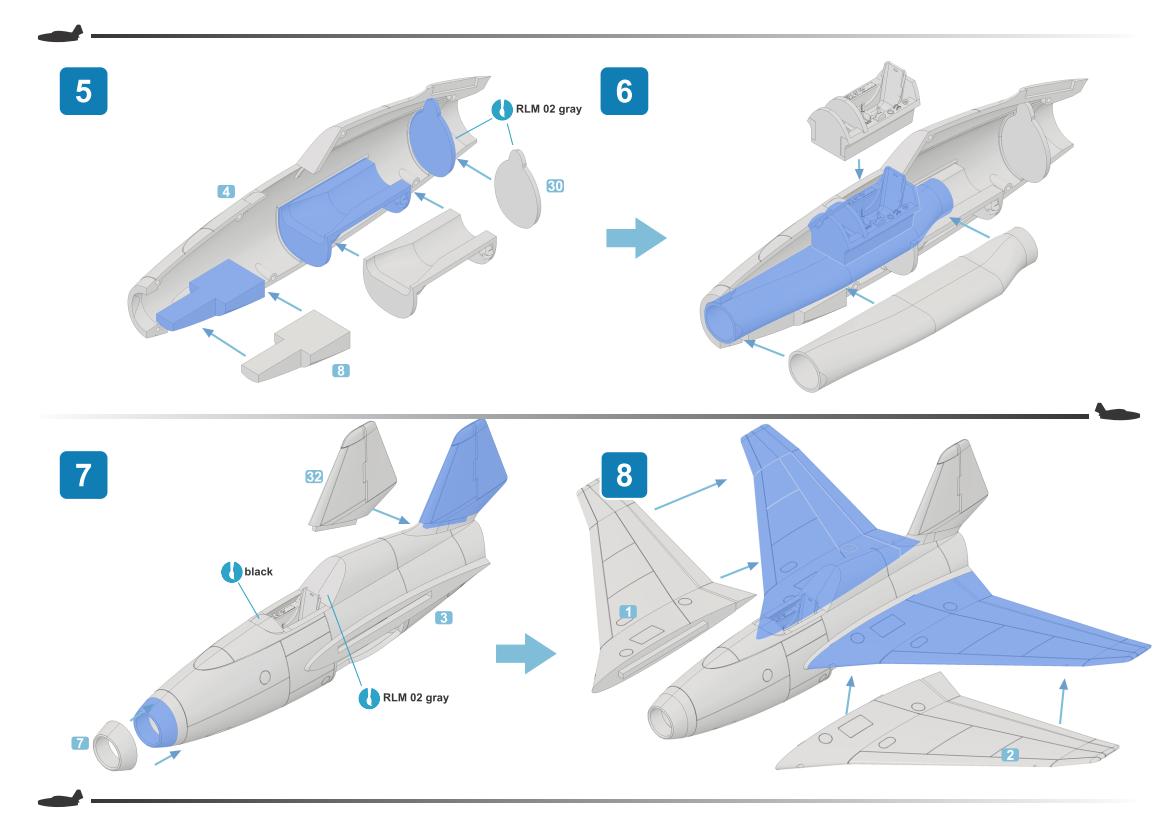 5

RLM 02 gray

4

30

8

6

7

32

black

3

RLM 02 gray

7

8

1

2