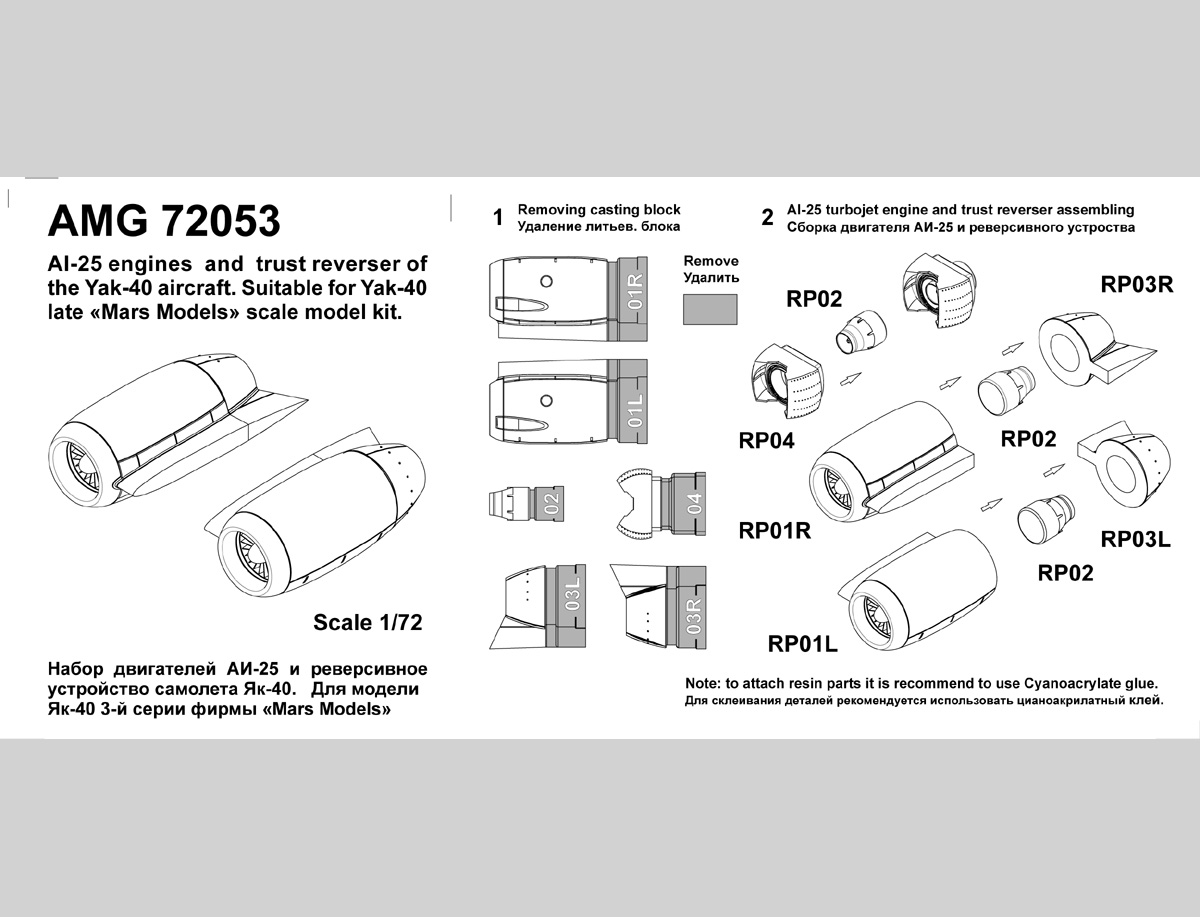 AMG 72053

AI-25 engines and trust reverser of the Yak-40 aircraft. Suitable for Yak-40 late «Mars Models» scale model kit.

Scale 1/72

Набор двигателей АИ-25 и реверсивное устройство самолета Як-40. Для модели Як-40 3-й серии фирмы «Mars Models»

1 Removing casting block
Удаление литьев. блока

Remove
Удалить

01R

01L

02

04

03L

03R

2 AI-25 turbojet engine and trust reverser assembling
Сборка двигателя АИ-25 и реверсивного устройства

RP02

RP03R

RP04

RP02

RP01R

RP03L

RP02

RP01L

Note: to attach resin parts it is recommend to use Cyanoacrylate glue.
Для склеивания деталей рекомендуется использовать цианоакрилатный клей.