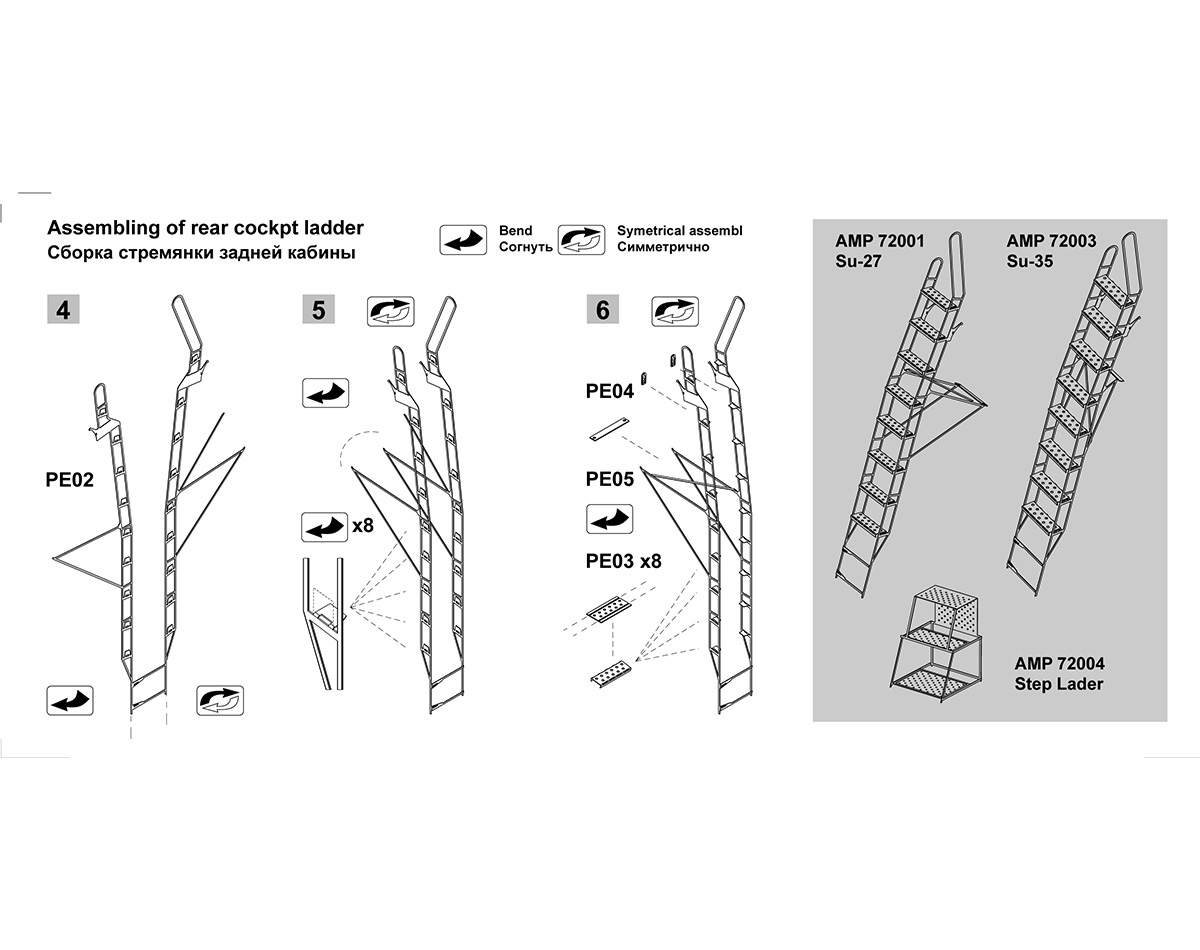 Assembling of rear cockpt ladder
Сборка стремянки задней кабины

Bend
Согнуть

Symetrical assembl
Симметрично

4

PE02

5

x8

6

PE04

PE05

PE03 x8

AMP 72001
Su-27

AMP 72003
Su-35

AMP 72004
Step Lader